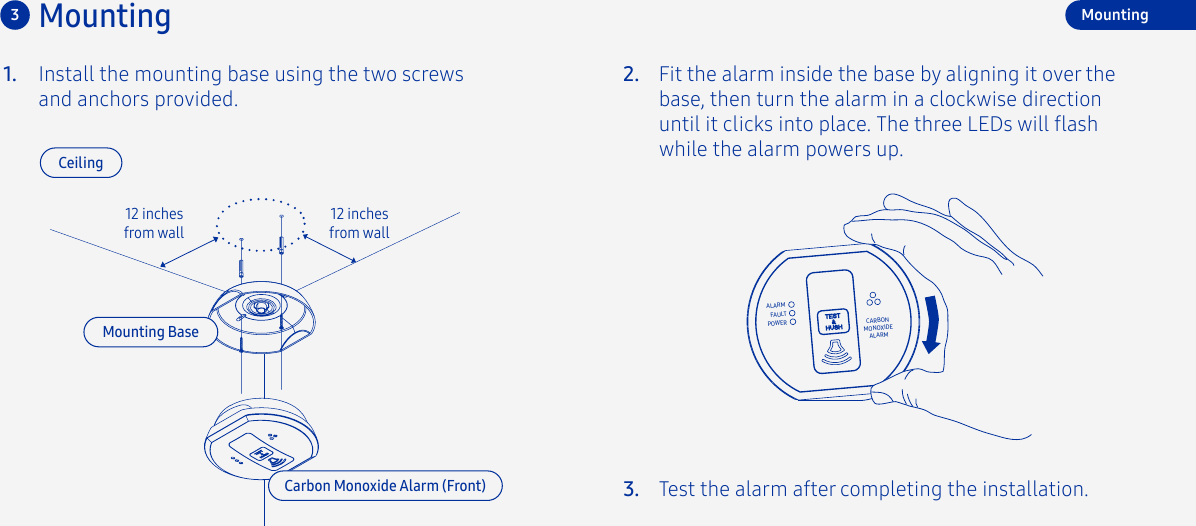 3 Mounting

Mounting

1. Install the mounting base using the two screws and anchors provided.

Ceiling

12 inches from wall

12 inches from wall

Mounting Base

Carbon Monoxide Alarm (Front)

2. Fit the alarm inside the base by aligning it over the base, then turn the alarm in a clockwise direction until it clicks into place. The three LEDs will flash while the alarm powers up.

ALARM
FAULT
POWER

TEST & HUSH

CARBON MONOXIDE ALARM

3. Test the alarm after completing the installation.