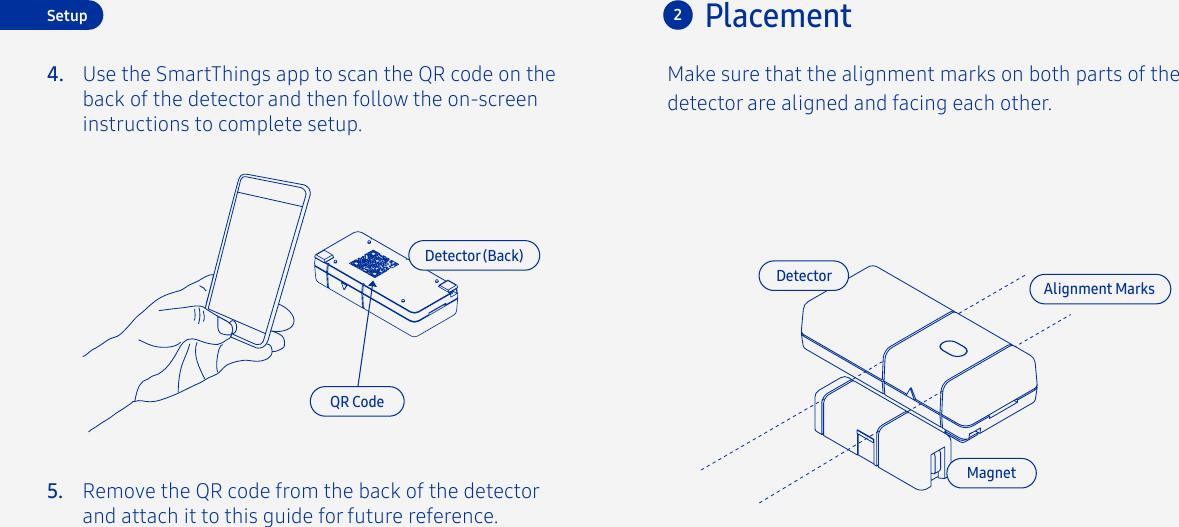 Setup

4. Use the SmartThings app to scan the QR code on the back of the detector and then follow the on-screen instructions to complete setup.

Detector (Back)

QR Code

5. Remove the QR code from the back of the detector and attach it to this guide for future reference.

2 Placement

Make sure that the alignment marks on both parts of the detector are aligned and facing each other.

Detector

Alignment Marks

Magnet