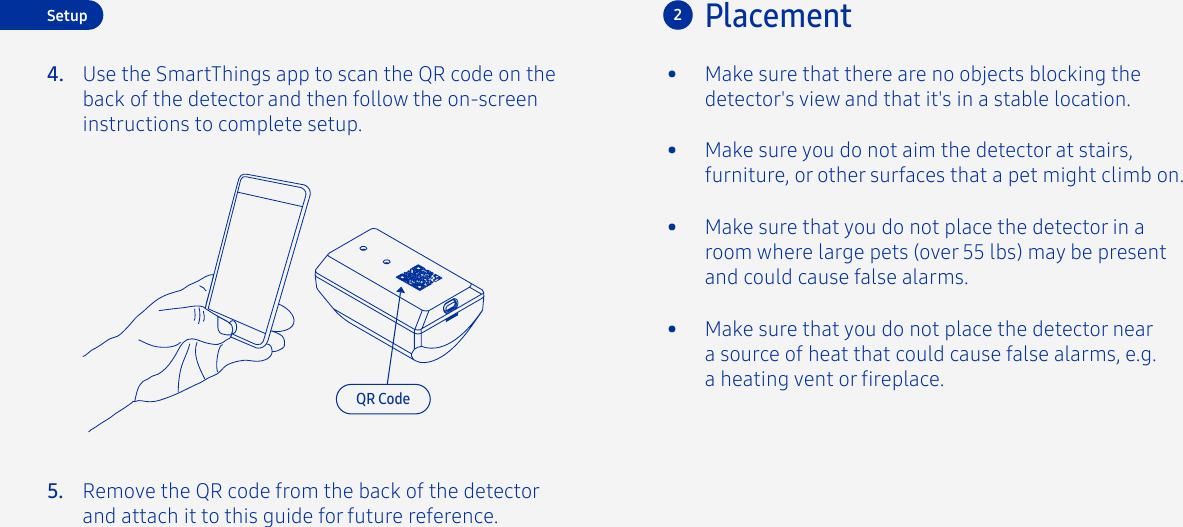 Setup

4. Use the SmartThings app to scan the QR code on the back of the detector and then follow the on-screen instructions to complete setup.

QR Code

5. Remove the QR code from the back of the detector and attach it to this guide for future reference.

2 Placement

• Make sure that there are no objects blocking the detector's view and that it's in a stable location.

• Make sure you do not aim the detector at stairs, furniture, or other surfaces that a pet might climb on.

• Make sure that you do not place the detector in a room where large pets (over 55 lbs) may be present and could cause false alarms.

• Make sure that you do not place the detector near a source of heat that could cause false alarms, e.g. a heating vent or fireplace.