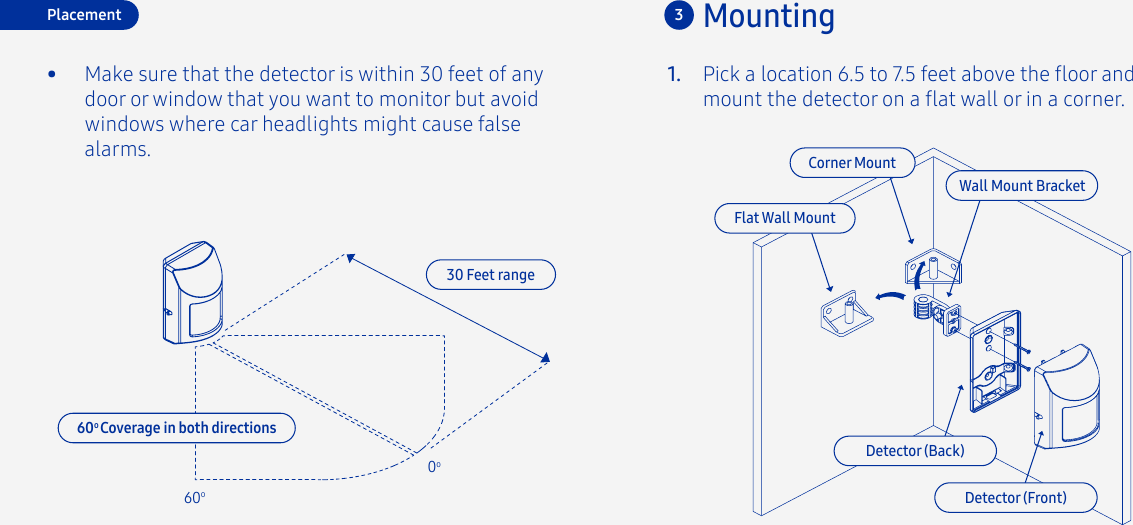 Placement

• Make sure that the detector is within 30 feet of any door or window that you want to monitor but avoid windows where car headlights might cause false alarms.

30 Feet range

60° Coverage in both directions

0°

60°

3 Mounting

1. Pick a location 6.5 to 7.5 feet above the floor and mount the detector on a flat wall or in a corner.

Corner Mount

Wall Mount Bracket

Flat Wall Mount

Detector (Back)

Detector (Front)