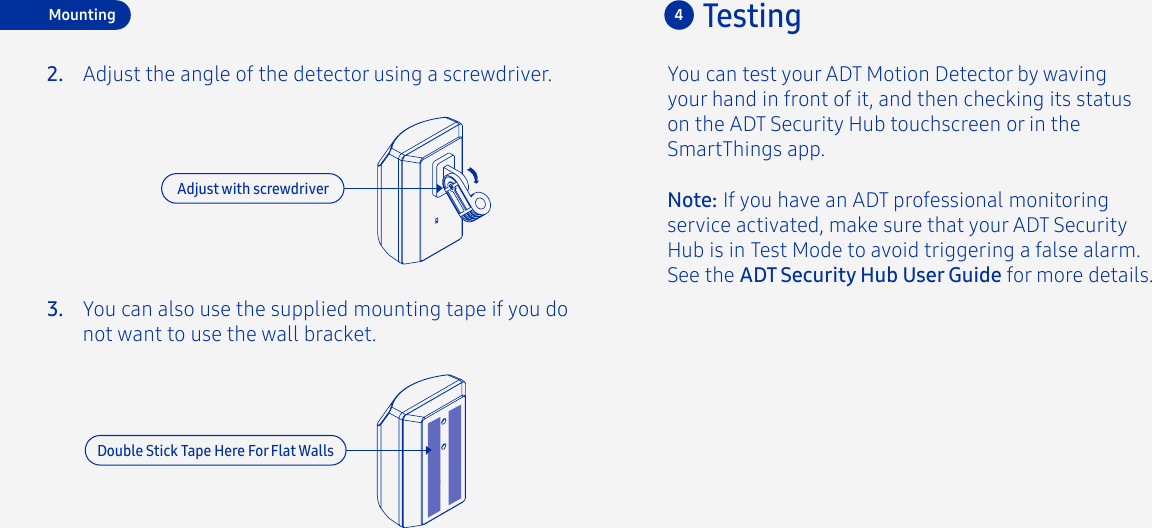 Mounting

2. Adjust the angle of the detector using a screwdriver.

Adjust with screwdriver

3. You can also use the supplied mounting tape if you do not want to use the wall bracket.

Double Stick Tape Here For Flat Walls

4 Testing

You can test your ADT Motion Detector by waving your hand in front of it, and then checking its status on the ADT Security Hub touchscreen or in the SmartThings app.

Note: If you have an ADT professional monitoring service activated, make sure that your ADT Security Hub is in Test Mode to avoid triggering a false alarm. See the ADT Security Hub User Guide for more details.