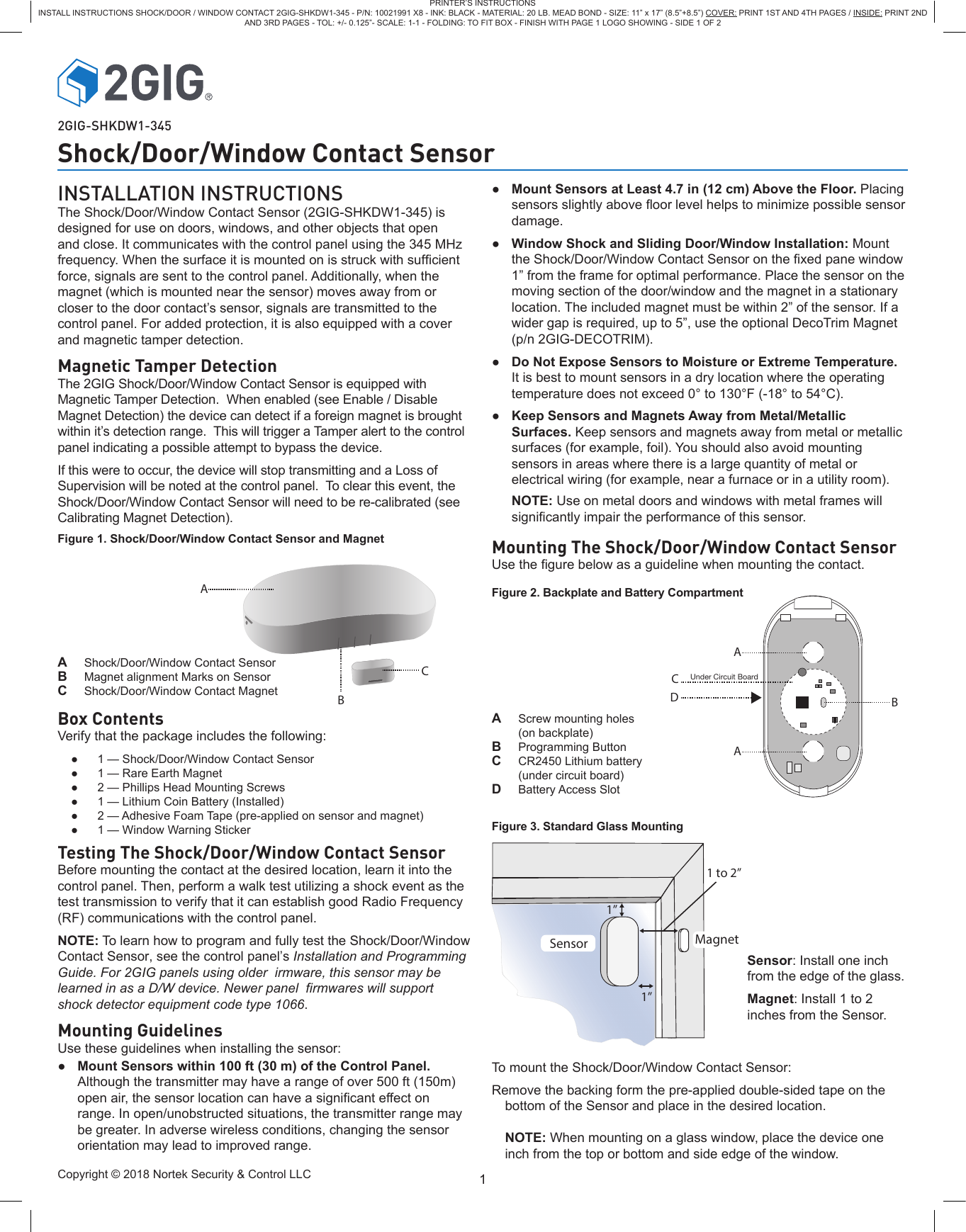 PRINTER'S INSTRUCTIONS
INSTALL INSTRUCTIONS SHOCK/DOOR / WINDOW CONTACT 2GIG-SHKDW1-345 - P/N: 10021991 X8 - INK: BLACK - MATERIAL: 20 LB. MEAD BOND - SIZE: 11" x 17" (8.5"+8.5") COVER: PRINT 1ST AND 4TH PAGES / INSIDE: PRINT 2ND AND 3RD PAGES - TOL: +/- 0.125"- SCALE: 1-1 - FOLDING: TO FIT BOX - FINISH WITH PAGE 1 LOGO SHOWING - SIDE 1 OF 2

2GIG®

2GIG-SHKDW1-345

Shock/Door/Window Contact Sensor

INSTALLATION INSTRUCTIONS
The Shock/Door/Window Contact Sensor (2GIG-SHKDW1-345) is designed for use on doors, windows, and other objects that open and close. It communicates with the control panel using the 345 MHz frequency. When the surface it is mounted on is struck with sufficient force, signals are sent to the control panel. Additionally, when the magnet (which is mounted near the sensor) moves away from or closer to the door contact's sensor, signals are transmitted to the control panel. For added protection, it is also equipped with a cover and magnetic tamper detection.

Magnetic Tamper Detection
The 2GIG Shock/Door/Window Contact Sensor is equipped with Magnetic Tamper Detection. When enabled (see Enable / Disable Magnet Detection) the device can detect if a foreign magnet is brought within it's detection range. This will trigger a Tamper alert to the control panel indicating a possible attempt to bypass the device.

If this were to occur, the device will stop transmitting and a Loss of Supervision will be noted at the control panel. To clear this event, the Shock/Door/Window Contact Sensor will need to be re-calibrated (see Calibrating Magnet Detection).

Figure 1. Shock/Door/Window Contact Sensor and Magnet

A
B
C

A Shock/Door/Window Contact Sensor
B Magnet alignment Marks on Sensor
C Shock/Door/Window Contact Magnet

Box Contents
Verify that the package includes the following:

● 1 — Shock/Door/Window Contact Sensor
● 1 — Rare Earth Magnet
● 2 — Phillips Head Mounting Screws
● 1 — Lithium Coin Battery (Installed)
● 2 — Adhesive Foam Tape (pre-applied on sensor and magnet)
● 1 — Window Warning Sticker

Testing The Shock/Door/Window Contact Sensor
Before mounting the contact at the desired location, learn it into the control panel. Then, perform a walk test utilizing a shock event as the test transmission to verify that it can establish good Radio Frequency (RF) communications with the control panel.

NOTE: To learn how to program and fully test the Shock/Door/Window Contact Sensor, see the control panel's Installation and Programming Guide. For 2GIG panels using older irmware, this sensor may be learned in as a D/W device. Newer panel firmwares will support shock detector equipment code type 1066.

Mounting Guidelines
Use these guidelines when installing the sensor:
● Mount Sensors within 100 ft (30 m) of the Control Panel. Although the transmitter may have a range of over 500 ft (150m) open air, the sensor location can have a significant effect on range. In open/unobstructed situations, the transmitter range may be greater. In adverse wireless conditions, changing the sensor orientation may lead to improved range.

Copyright © 2018 Nortek Security & Control LLC

● Mount Sensors at Least 4.7 in (12 cm) Above the Floor. Placing sensors slightly above floor level helps to minimize possible sensor damage.
● Window Shock and Sliding Door/Window Installation: Mount the Shock/Door/Window Contact Sensor on the fixed pane window 1" from the frame for optimal performance. Place the sensor on the moving section of the door/window and the magnet in a stationary location. The included magnet must be within 2" of the sensor. If a wider gap is required, up to 5", use the optional DecoTrim Magnet (p/n 2GIG-DECOTRIM).
● Do Not Expose Sensors to Moisture or Extreme Temperature. It is best to mount sensors in a dry location where the operating temperature does not exceed 0° to 130°F (-18° to 54°C).
● Keep Sensors and Magnets Away from Metal/Metallic Surfaces. Keep sensors and magnets away from metal or metallic surfaces (for example, foil). You should also avoid mounting sensors in areas where there is a large quantity of metal or electrical wiring (for example, near a furnace or in a utility room).
NOTE: Use on metal doors and windows with metal frames will significantly impair the performance of this sensor.

Mounting The Shock/Door/Window Contact Sensor
Use the figure below as a guideline when mounting the contact.

Figure 2. Backplate and Battery Compartment

A
C Under Circuit Board
D
B
A

A Screw mounting holes (on backplate)
B Programming Button
C CR2450 Lithium battery (under circuit board)
D Battery Access Slot

Figure 3. Standard Glass Mounting

1 to 2"
1"
Sensor
Magnet
1"

Sensor: Install one inch from the edge of the glass.

Magnet: Install 1 to 2 inches from the Sensor.

To mount the Shock/Door/Window Contact Sensor:

Remove the backing form the pre-applied double-sided tape on the bottom of the Sensor and place in the desired location.

NOTE: When mounting on a glass window, place the device one inch from the top or bottom and side edge of the window.

1