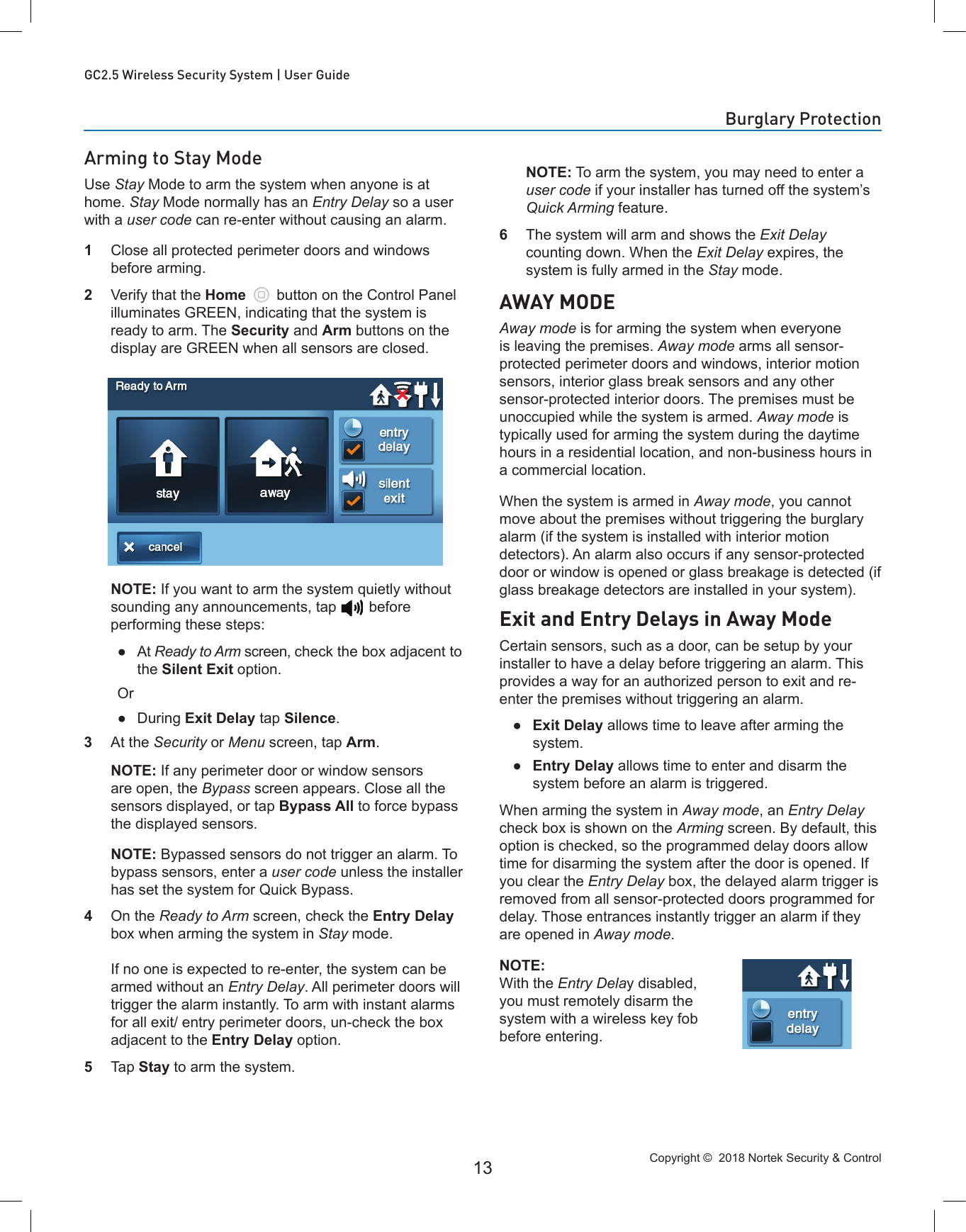 GC2.5 Wireless Security System | User Guide

Burglary Protection

Arming to Stay Mode

Use Stay Mode to arm the system when anyone is at home. Stay Mode normally has an Entry Delay so a user with a user code can re-enter without causing an alarm.

1 Close all protected perimeter doors and windows before arming.

2 Verify that the Home button on the Control Panel illuminates GREEN, indicating that the system is ready to arm. The Security and Arm buttons on the display are GREEN when all sensors are closed.

Ready to Arm

stay

away

entry delay

silent exit

cancel

NOTE: If you want to arm the system quietly without sounding any announcements, tap before performing these steps:

● At Ready to Arm screen, check the box adjacent to the Silent Exit option.

Or

● During Exit Delay tap Silence.

3 At the Security or Menu screen, tap Arm.

NOTE: If any perimeter door or window sensors are open, the Bypass screen appears. Close all the sensors displayed, or tap Bypass All to force bypass the displayed sensors.

NOTE: Bypassed sensors do not trigger an alarm. To bypass sensors, enter a user code unless the installer has set the system for Quick Bypass.

4 On the Ready to Arm screen, check the Entry Delay box when arming the system in Stay mode.

If no one is expected to re-enter, the system can be armed without an Entry Delay. All perimeter doors will trigger the alarm instantly. To arm with instant alarms for all exit/ entry perimeter doors, un-check the box adjacent to the Entry Delay option.

5 Tap Stay to arm the system.

NOTE: To arm the system, you may need to enter a user code if your installer has turned off the system's Quick Arming feature.

6 The system will arm and shows the Exit Delay counting down. When the Exit Delay expires, the system is fully armed in the Stay mode.

AWAY MODE

Away mode is for arming the system when everyone is leaving the premises. Away mode arms all sensor-protected perimeter doors and windows, interior motion sensors, interior glass break sensors and any other sensor-protected interior doors. The premises must be unoccupied while the system is armed. Away mode is typically used for arming the system during the daytime hours in a residential location, and non-business hours in a commercial location.

When the system is armed in Away mode, you cannot move about the premises without triggering the burglary alarm (if the system is installed with interior motion detectors). An alarm also occurs if any sensor-protected door or window is opened or glass breakage is detected (if glass breakage detectors are installed in your system).

Exit and Entry Delays in Away Mode

Certain sensors, such as a door, can be setup by your installer to have a delay before triggering an alarm. This provides a way for an authorized person to exit and re-enter the premises without triggering an alarm.

● Exit Delay allows time to leave after arming the system.

● Entry Delay allows time to enter and disarm the system before an alarm is triggered.

When arming the system in Away mode, an Entry Delay check box is shown on the Arming screen. By default, this option is checked, so the programmed delay doors allow time for disarming the system after the door is opened. If you clear the Entry Delay box, the delayed alarm trigger is removed from all sensor-protected doors programmed for delay. Those entrances instantly trigger an alarm if they are opened in Away mode.

NOTE:
With the Entry Delay disabled, you must remotely disarm the system with a wireless key fob before entering.

entry delay

13

Copyright © 2018 Nortek Security & Control