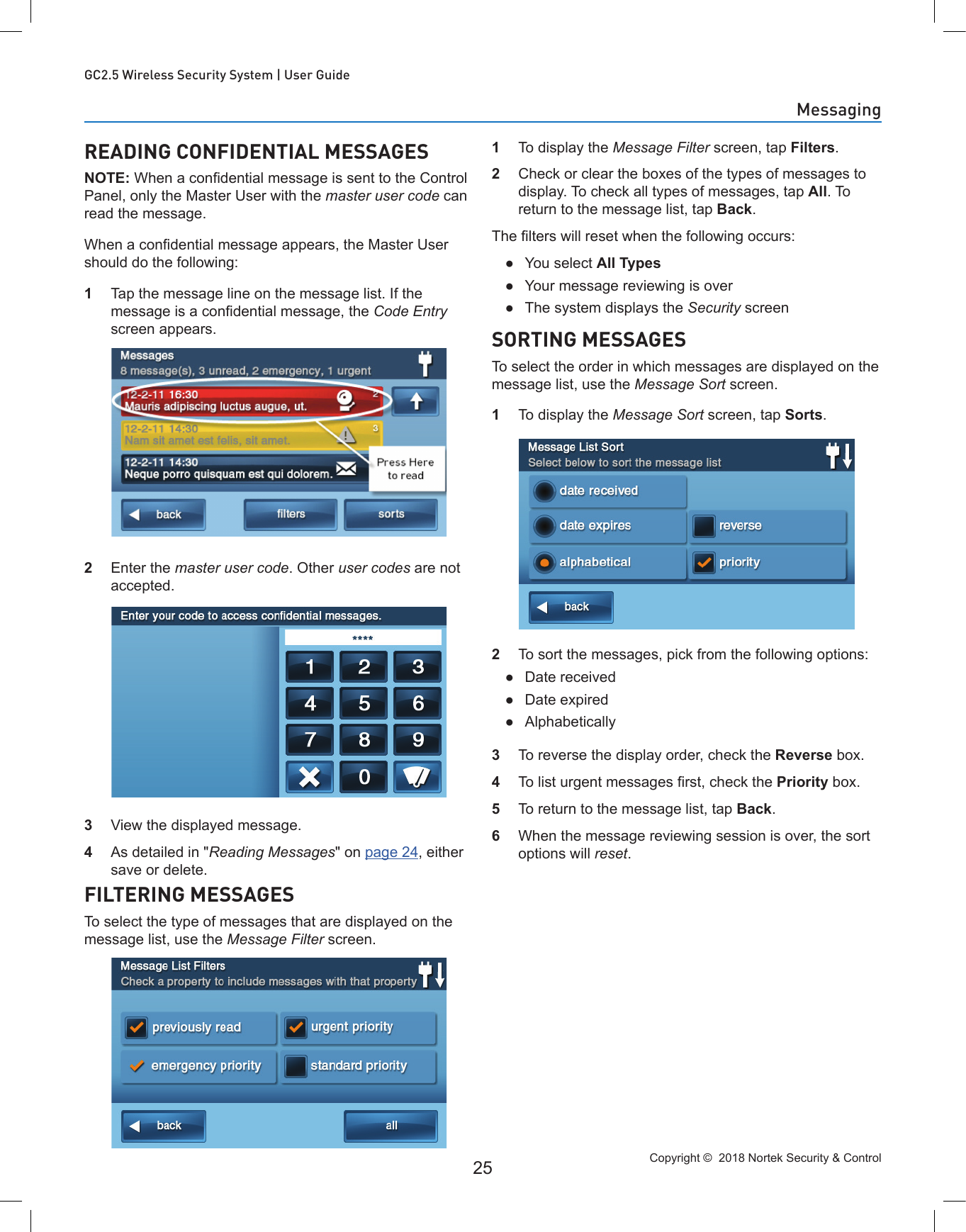 GC2.5 Wireless Security System | User Guide

Messaging

READING CONFIDENTIAL MESSAGES

NOTE: When a confidential message is sent to the Control Panel, only the Master User with the master user code can read the message.

When a confidential message appears, the Master User should do the following:

1 Tap the message line on the message list. If the message is a confidential message, the Code Entry screen appears.

Messages
8 message(s), 3 unread, 2 emergency, 1 urgent
12-2-11 16:30
Mauris adipiscing luctus augue, ut.
2
12-2-11 14:30
Nam sit amet est felis, sit amet.
3
12-2-11 14:30
Neque porro quisquam est qui dolorem.
Press Here to read
back
filters
sorts

2 Enter the master user code. Other user codes are not accepted.

Enter your code to access confidential messages.
****
1 2 3
4 5 6
7 8 9
0

3 View the displayed message.

4 As detailed in "Reading Messages" on page 24, either save or delete.

FILTERING MESSAGES

To select the type of messages that are displayed on the message list, use the Message Filter screen.

Message List Filters
Check a property to include messages with that property
previously read
urgent priority
emergency priority
standard priority
back
all

1 To display the Message Filter screen, tap Filters.

2 Check or clear the boxes of the types of messages to display. To check all types of messages, tap All. To return to the message list, tap Back.

The filters will reset when the following occurs:

● You select All Types
● Your message reviewing is over
● The system displays the Security screen

SORTING MESSAGES

To select the order in which messages are displayed on the message list, use the Message Sort screen.

1 To display the Message Sort screen, tap Sorts.

Message List Sort
Select below to sort the message list
date received
date expires
reverse
alphabetical
priority
back

2 To sort the messages, pick from the following options:
● Date received
● Date expired
● Alphabetically

3 To reverse the display order, check the Reverse box.

4 To list urgent messages first, check the Priority box.

5 To return to the message list, tap Back.

6 When the message reviewing session is over, the sort options will reset.

25

Copyright © 2018 Nortek Security & Control