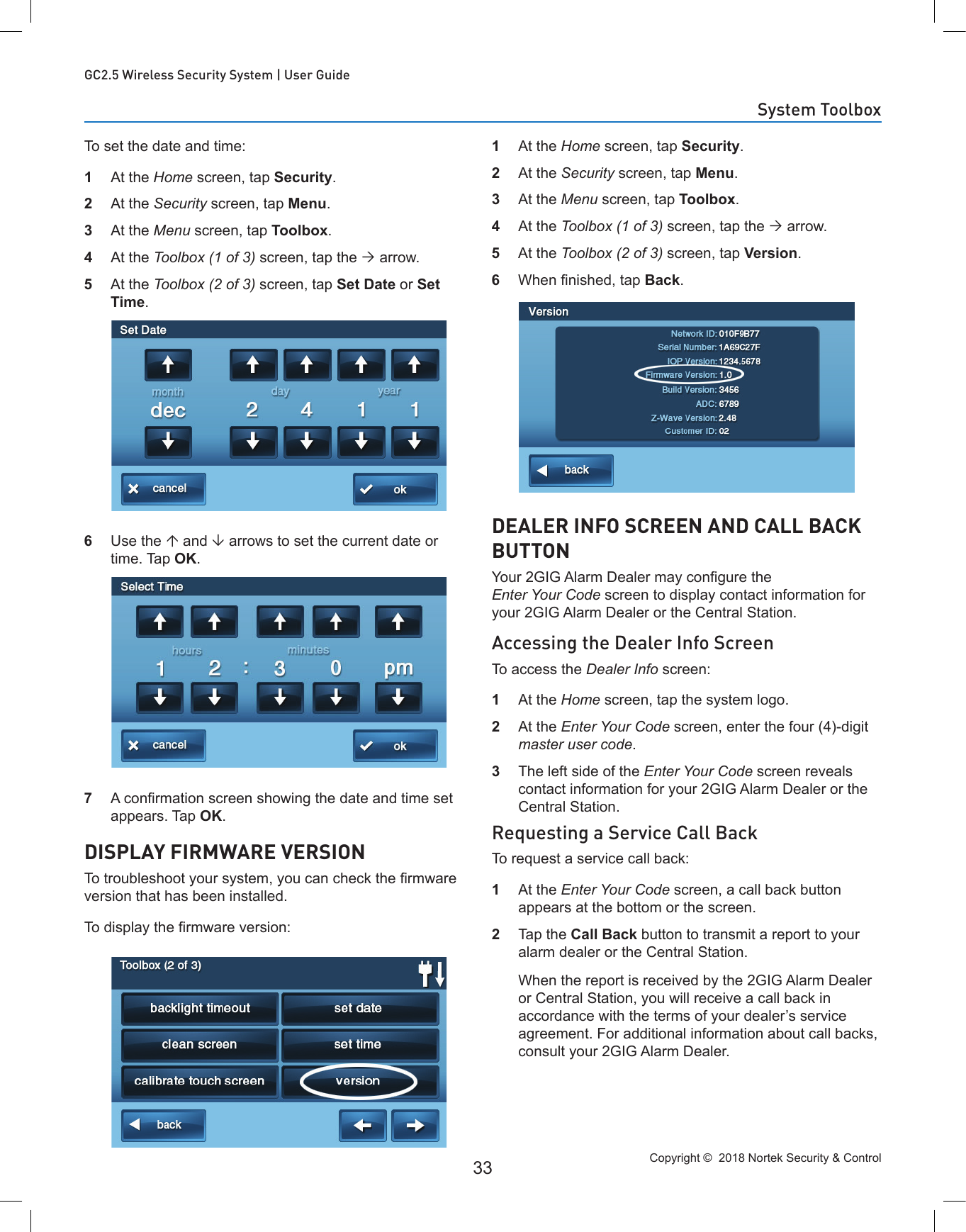 GC2.5 Wireless Security System | User Guide

System Toolbox

To set the date and time:

1 At the Home screen, tap Security.

2 At the Security screen, tap Menu.

3 At the Menu screen, tap Toolbox.

4 At the Toolbox (1 of 3) screen, tap the → arrow.

5 At the Toolbox (2 of 3) screen, tap Set Date or Set Time.

Set Date

month day year

dec 2 4 1 1

cancel ok

6 Use the ↑ and ↓ arrows to set the current date or time. Tap OK.

Select Time

hours minutes

1 2 : 3 0 pm

cancel ok

7 A confirmation screen showing the date and time set appears. Tap OK.

DISPLAY FIRMWARE VERSION

To troubleshoot your system, you can check the firmware version that has been installed.

To display the firmware version:

Toolbox (2 of 3)

backlight timeout set date

clean screen set time

calibrate touch screen version

back

1 At the Home screen, tap Security.

2 At the Security screen, tap Menu.

3 At the Menu screen, tap Toolbox.

4 At the Toolbox (1 of 3) screen, tap the → arrow.

5 At the Toolbox (2 of 3) screen, tap Version.

6 When finished, tap Back.

Version

Network ID: 010F9B77
Serial Number: 1A69C27F
IOP Version: 1234.5678
Firmware Version: 1.0
Build Version: 3456
ADC: 6789
Z-Wave Version: 2.48
Customer ID: 02

back

DEALER INFO SCREEN AND CALL BACK BUTTON

Your 2GIG Alarm Dealer may configure the Enter Your Code screen to display contact information for your 2GIG Alarm Dealer or the Central Station.

Accessing the Dealer Info Screen

To access the Dealer Info screen:

1 At the Home screen, tap the system logo.

2 At the Enter Your Code screen, enter the four (4)-digit master user code.

3 The left side of the Enter Your Code screen reveals contact information for your 2GIG Alarm Dealer or the Central Station.

Requesting a Service Call Back

To request a service call back:

1 At the Enter Your Code screen, a call back button appears at the bottom or the screen.

2 Tap the Call Back button to transmit a report to your alarm dealer or the Central Station.

When the report is received by the 2GIG Alarm Dealer or Central Station, you will receive a call back in accordance with the terms of your dealer's service agreement. For additional information about call backs, consult your 2GIG Alarm Dealer.

33

Copyright © 2018 Nortek Security & Control