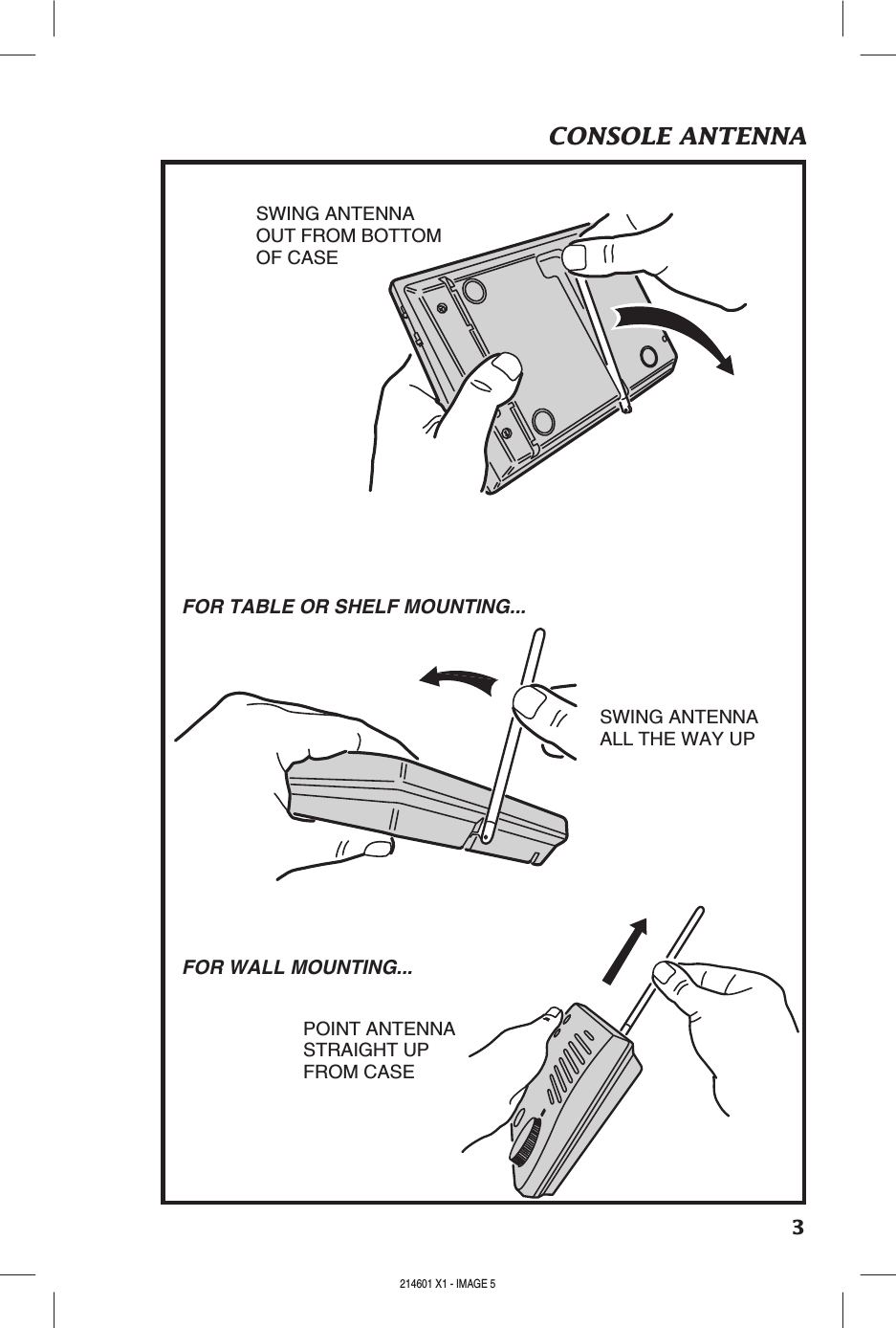 CONSOLE ANTENNA

SWING ANTENNA OUT FROM BOTTOM OF CASE

FOR TABLE OR SHELF MOUNTING...

SWING ANTENNA ALL THE WAY UP

FOR WALL MOUNTING...

POINT ANTENNA STRAIGHT UP FROM CASE

3

214601 X1 - IMAGE 5