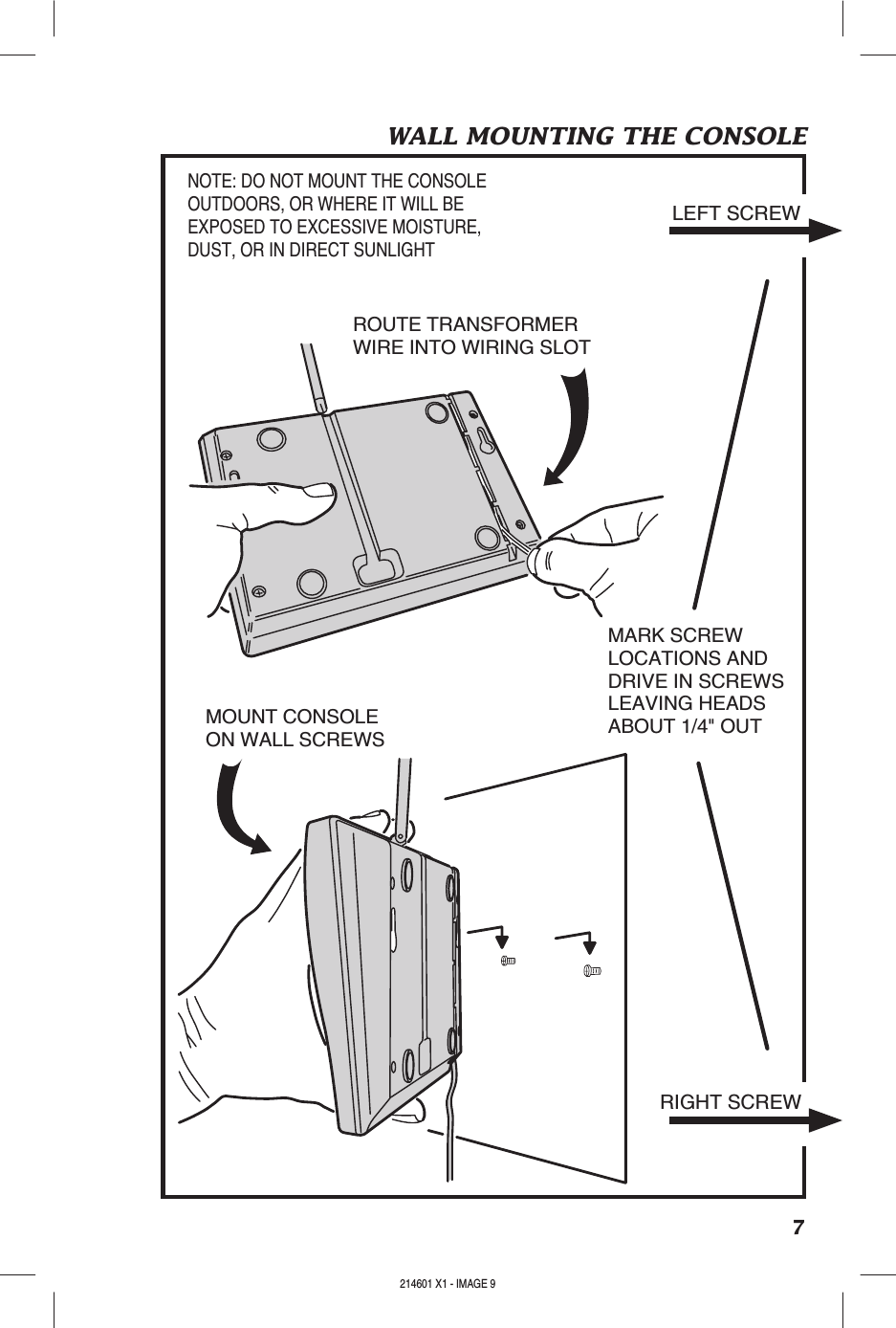 WALL MOUNTING THE CONSOLE

NOTE: DO NOT MOUNT THE CONSOLE OUTDOORS, OR WHERE IT WILL BE EXPOSED TO EXCESSIVE MOISTURE, DUST, OR IN DIRECT SUNLIGHT

LEFT SCREW

ROUTE TRANSFORMER WIRE INTO WIRING SLOT

MARK SCREW LOCATIONS AND DRIVE IN SCREWS LEAVING HEADS ABOUT 1/4" OUT

MOUNT CONSOLE ON WALL SCREWS

RIGHT SCREW

7

214601 X1 - IMAGE 9