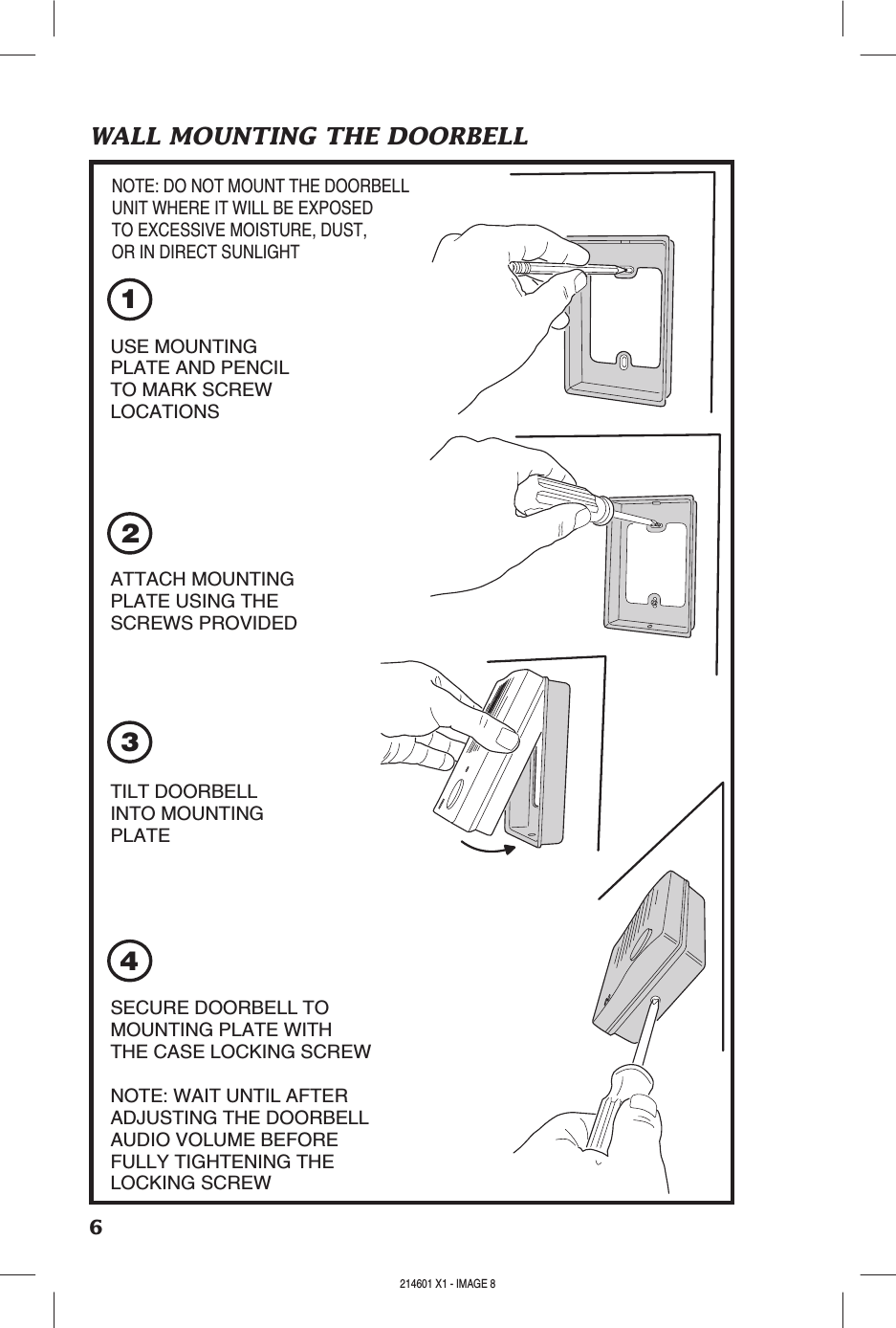 WALL MOUNTING THE DOORBELL

NOTE: DO NOT MOUNT THE DOORBELL UNIT WHERE IT WILL BE EXPOSED TO EXCESSIVE MOISTURE, DUST, OR IN DIRECT SUNLIGHT

1

USE MOUNTING PLATE AND PENCIL TO MARK SCREW LOCATIONS

2

ATTACH MOUNTING PLATE USING THE SCREWS PROVIDED

3

TILT DOORBELL INTO MOUNTING PLATE

4

SECURE DOORBELL TO MOUNTING PLATE WITH THE CASE LOCKING SCREW

NOTE: WAIT UNTIL AFTER ADJUSTING THE DOORBELL AUDIO VOLUME BEFORE FULLY TIGHTENING THE LOCKING SCREW

6

214601 X1 - IMAGE 8