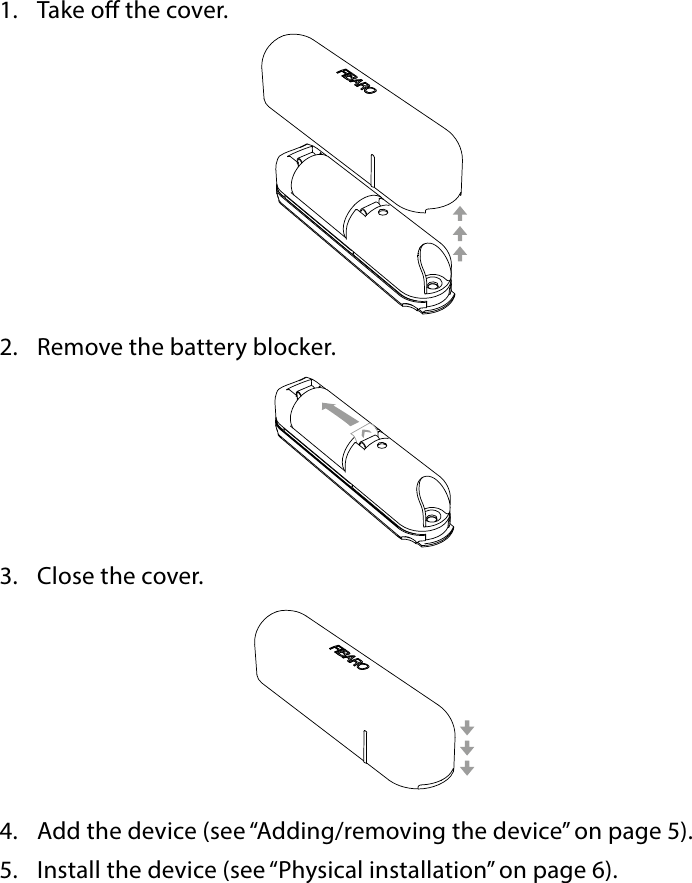 1. Take off the cover.

FIBARO

2. Remove the battery blocker.

3. Close the cover.

FIBARO

4. Add the device (see “Adding/removing the device” on page 5).

5. Install the device (see “Physical installation” on page 6).