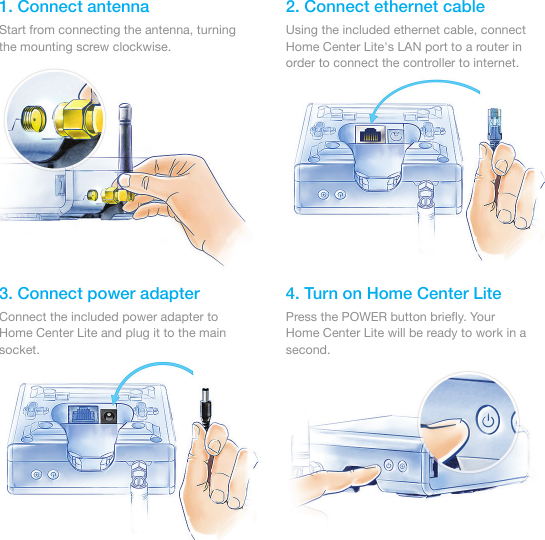 1. Connect antenna

Start from connecting the antenna, turning the mounting screw clockwise.

2. Connect ethernet cable

Using the included ethernet cable, connect Home Center Lite's LAN port to a router in order to connect the controller to internet.

3. Connect power adapter

Connect the included power adapter to Home Center Lite and plug it to the main socket.

4. Turn on Home Center Lite

Press the POWER button briefly. Your Home Center Lite will be ready to work in a second.