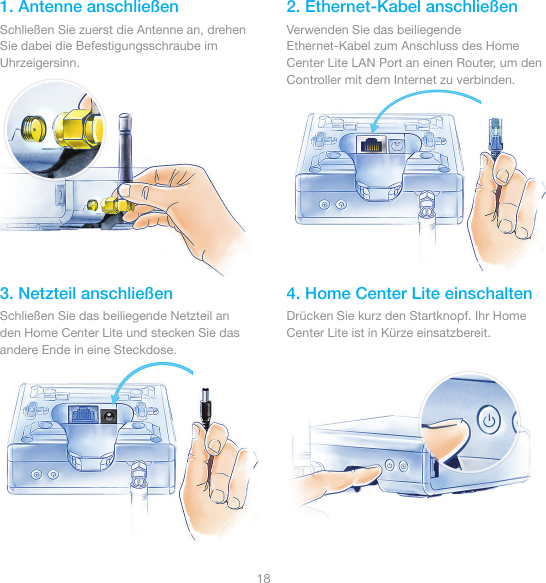 1. Antenne anschließen

Schließen Sie zuerst die Antenne an, drehen Sie dabei die Befestigungsschraube im Uhrzeigersinn.

2. Ethernet-Kabel anschließen

Verwenden Sie das beiliegende Ethernet-Kabel zum Anschluss des Home Center Lite LAN Port an einen Router, um den Controller mit dem Internet zu verbinden.

3. Netzteil anschließen

Schließen Sie das beiliegende Netzteil an den Home Center Lite und stecken Sie das andere Ende in eine Steckdose.

4. Home Center Lite einschalten

Drücken Sie kurz den Startknopf. Ihr Home Center Lite ist in Kürze einsatzbereit.

18