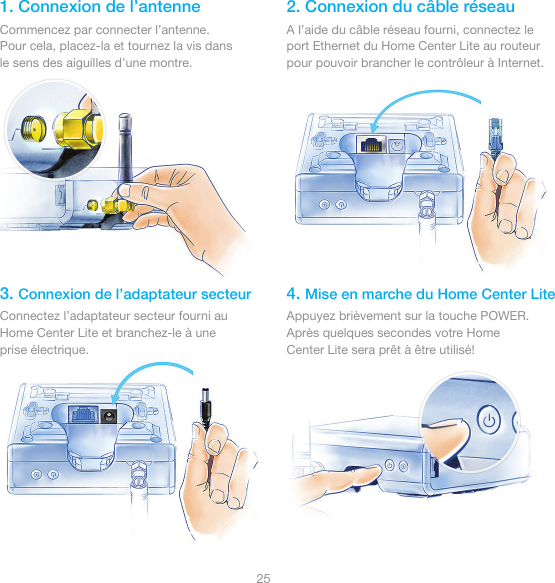 1. Connexion de l’antenne

Commencez par connecter l’antenne. Pour cela, placez-la et tournez la vis dans le sens des aiguilles d’une montre.

2. Connexion du câble réseau

A l’aide du câble réseau fourni, connectez le port Ethernet du Home Center Lite au routeur pour pouvoir brancher le contrôleur à Internet.

3. Connexion de l’adaptateur secteur

Connectez l’adaptateur secteur fourni au Home Center Lite et branchez-le à une prise électrique.

4. Mise en marche du Home Center Lite

Appuyez brièvement sur la touche POWER. Après quelques secondes votre Home Center Lite sera prêt à être utilisé!

25