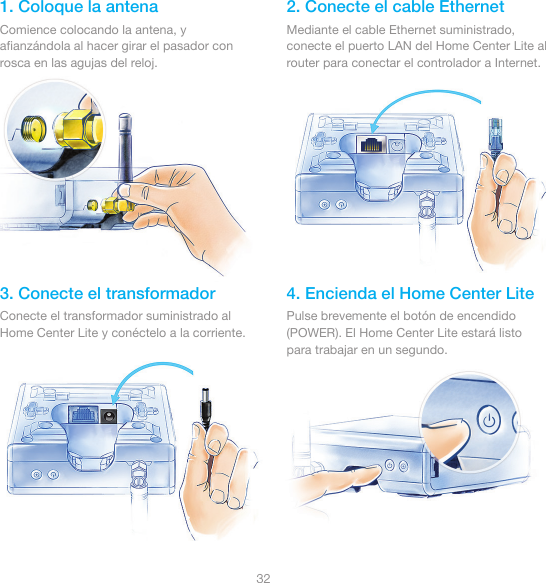 1. Coloque la antena

Comience colocando la antena, y afianzándola al hacer girar el pasador con rosca en las agujas del reloj.

2. Conecte el cable Ethernet

Mediante el cable Ethernet suministrado, conecte el puerto LAN del Home Center Lite al router para conectar el controlador a Internet.

3. Conecte el transformador

Conecte el transformador suministrado al Home Center Lite y conéctelo a la corriente.

4. Encienda el Home Center Lite

Pulse brevemente el botón de encendido (POWER). El Home Center Lite estará listo para trabajar en un segundo.

32