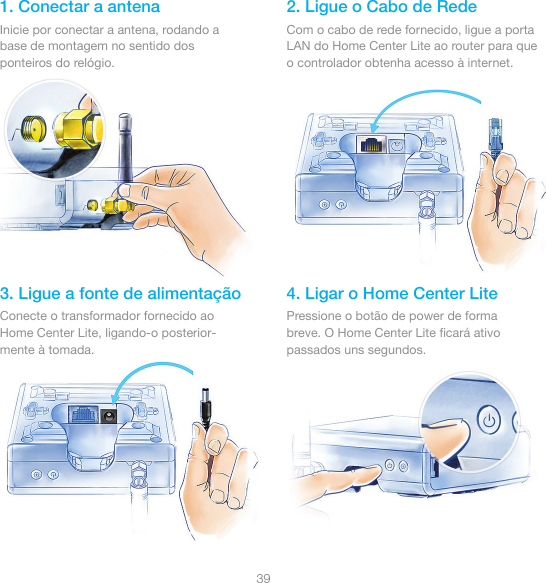 1. Conectar a antena

Inicie por conectar a antena, rodando a base de montagem no sentido dos ponteiros do relógio.

2. Ligue o Cabo de Rede

Com o cabo de rede fornecido, ligue a porta LAN do Home Center Lite ao router para que o controlador obtenha acesso à internet.

3. Ligue a fonte de alimentação

Conecte o transformador fornecido ao Home Center Lite, ligando-o posteriormente à tomada.

4. Ligar o Home Center Lite

Pressione o botão de power de forma breve. O Home Center Lite ficará ativo passados uns segundos.

39