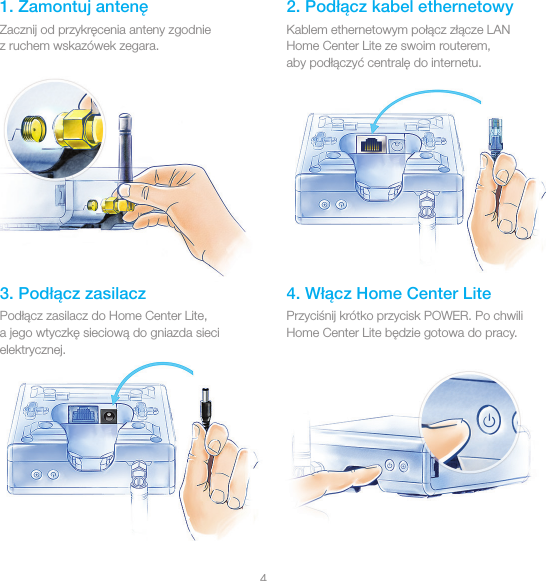 1. Zamontuj antenę

Zacznij od przykręcenia anteny zgodnie z ruchem wskazówek zegara.

2. Podłącz kabel ethernetowy

Kablem ethernetowym połącz złącze LAN Home Center Lite ze swoim routerem, aby podłączyć centralę do internetu.

3. Podłącz zasilacz

Podłącz zasilacz do Home Center Lite, a jego wtyczkę sieciową do gniazda sieci elektrycznej.

4. Włącz Home Center Lite

Przyciśnij krótko przycisk POWER. Po chwili Home Center Lite będzie gotowa do pracy.

4