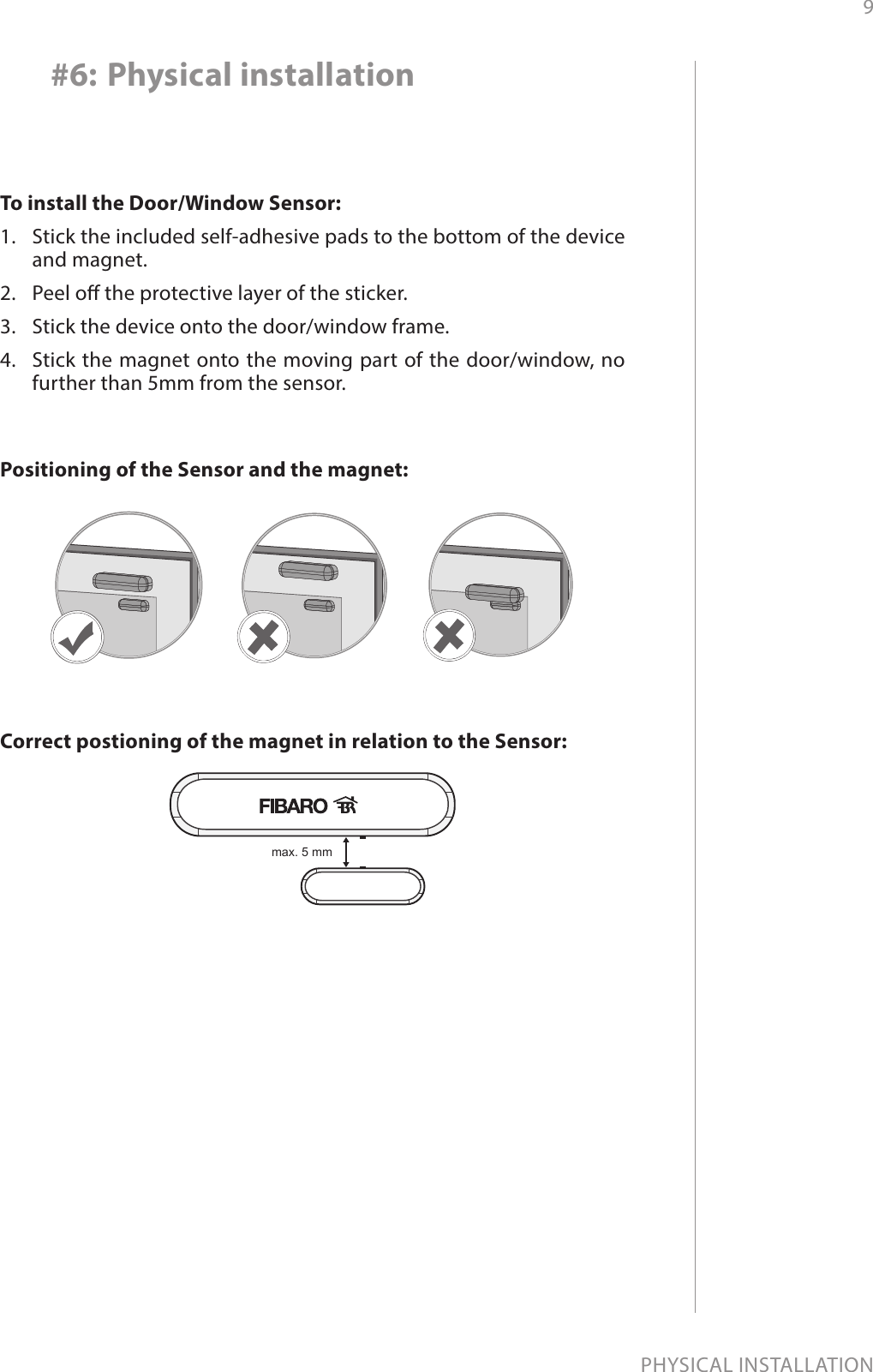 9

#6: Physical installation

To install the Door/Window Sensor:

1. Stick the included self-adhesive pads to the bottom of the device and magnet.

2. Peel off the protective layer of the sticker.

3. Stick the device onto the door/window frame.

4. Stick the magnet onto the moving part of the door/window, no further than 5mm from the sensor.

Positioning of the Sensor and the magnet:

Correct postioning of the magnet in relation to the Sensor:

FIBARO

max. 5 mm

PHYSICAL INSTALLATION