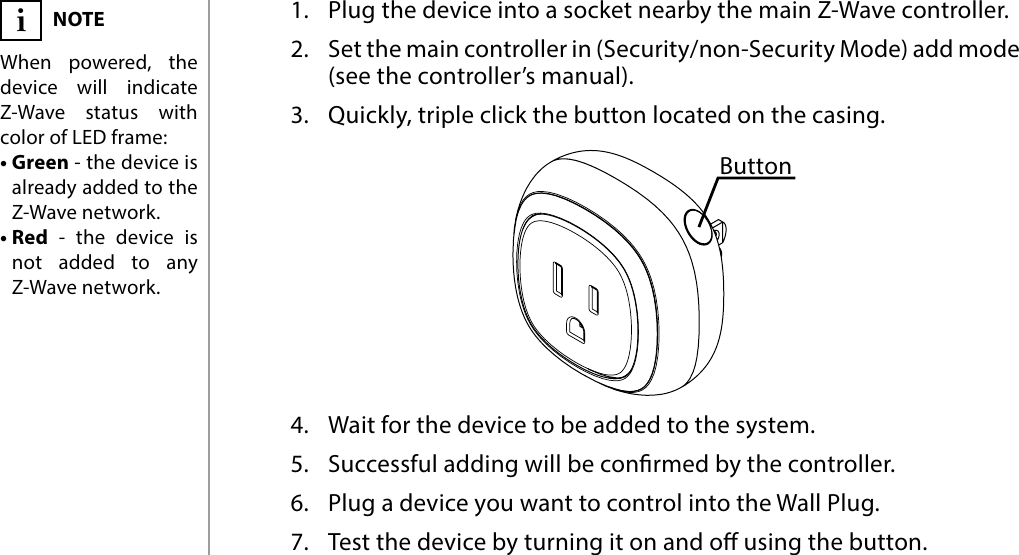 i NOTE

When powered, the device will indicate Z-Wave status with color of LED frame:

• **Green** - the device is already added to the Z-Wave network.

• **Red** - the device is not added to any Z-Wave network.

1. Plug the device into a socket nearby the main Z-Wave controller.

2. Set the main controller in (Security/non-Security Mode) add mode (see the controller's manual).

3. Quickly, triple click the button located on the casing.

Button

4. Wait for the device to be added to the system.

5. Successful adding will be confirmed by the controller.

6. Plug a device you want to control into the Wall Plug.

7. Test the device by turning it on and off using the button.