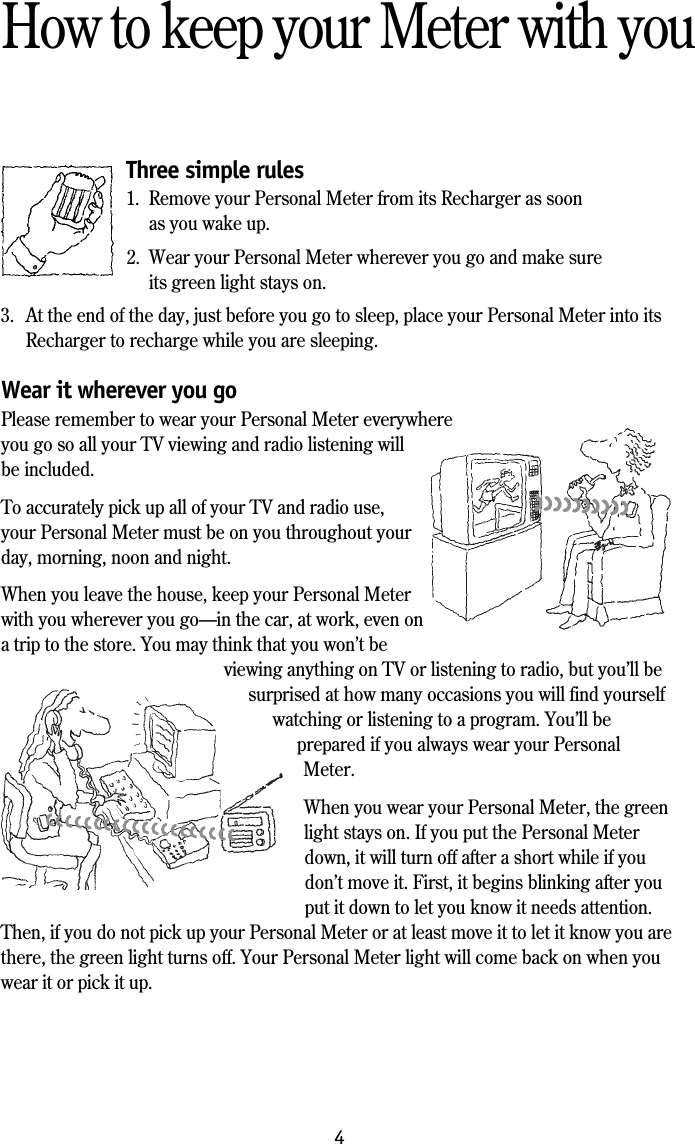 How to keep your Meter with you

Three simple rules

1. Remove your Personal Meter from its Recharger as soon as you wake up.

2. Wear your Personal Meter wherever you go and make sure its green light stays on.

3. At the end of the day, just before you go to sleep, place your Personal Meter into its Recharger to recharge while you are sleeping.

Wear it wherever you go

Please remember to wear your Personal Meter everywhere you go so all your TV viewing and radio listening will be included.

To accurately pick up all of your TV and radio use, your Personal Meter must be on you throughout your day, morning, noon and night.

When you leave the house, keep your Personal Meter with you wherever you go—in the car, at work, even on a trip to the store. You may think that you won't be viewing anything on TV or listening to radio, but you'll be surprised at how many occasions you will find yourself watching or listening to a program. You'll be prepared if you always wear your Personal Meter.

When you wear your Personal Meter, the green light stays on. If you put the Personal Meter down, it will turn off after a short while if you don't move it. First, it begins blinking after you put it down to let you know it needs attention. Then, if you do not pick up your Personal Meter or at least move it to let it know you are there, the green light turns off. Your Personal Meter light will come back on when you wear it or pick it up.

4