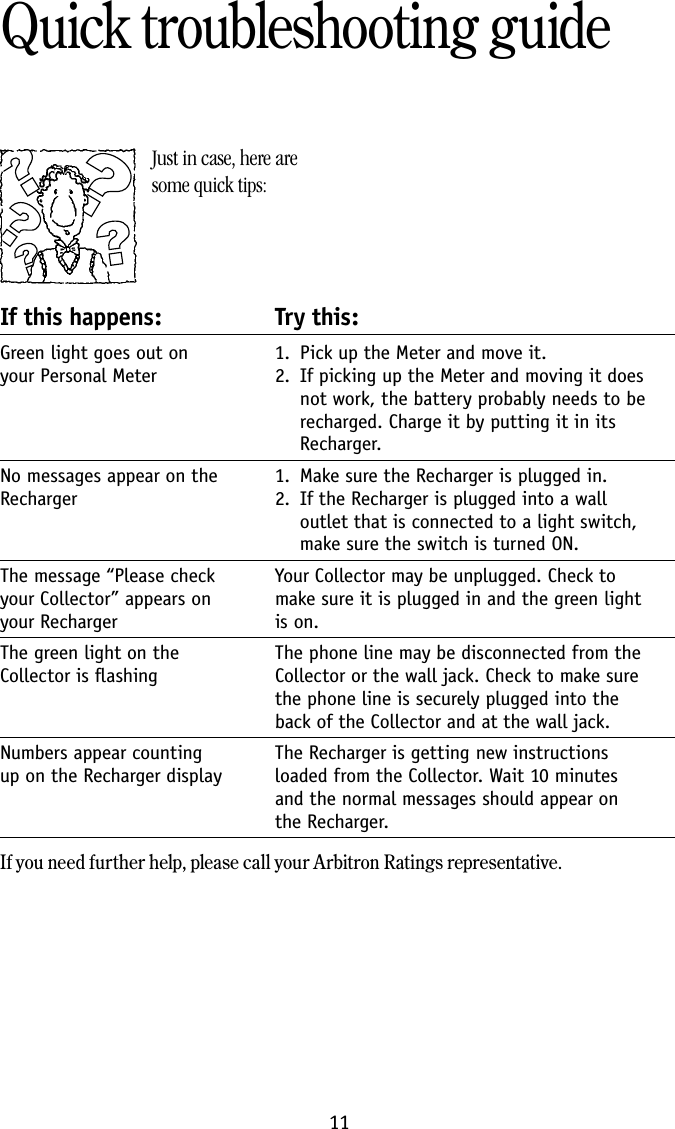 Quick troubleshooting guide

Just in case, here are some quick tips:

| If this happens: | Try this: |
|---|---|
| Green light goes out on your Personal Meter | 1. Pick up the Meter and move it. 2. If picking up the Meter and moving it does not work, the battery probably needs to be recharged. Charge it by putting it in its Recharger. |
| No messages appear on the Recharger | 1. Make sure the Recharger is plugged in. 2. If the Recharger is plugged into a wall outlet that is connected to a light switch, make sure the switch is turned ON. |
| The message “Please check your Collector” appears on your Recharger | Your Collector may be unplugged. Check to make sure it is plugged in and the green light is on. |
| The green light on the Collector is flashing | The phone line may be disconnected from the Collector or the wall jack. Check to make sure the phone line is securely plugged into the back of the Collector and at the wall jack. |
| Numbers appear counting up on the Recharger display | The Recharger is getting new instructions loaded from the Collector. Wait 10 minutes and the normal messages should appear on the Recharger. |

If you need further help, please call your Arbitron Ratings representative.

11