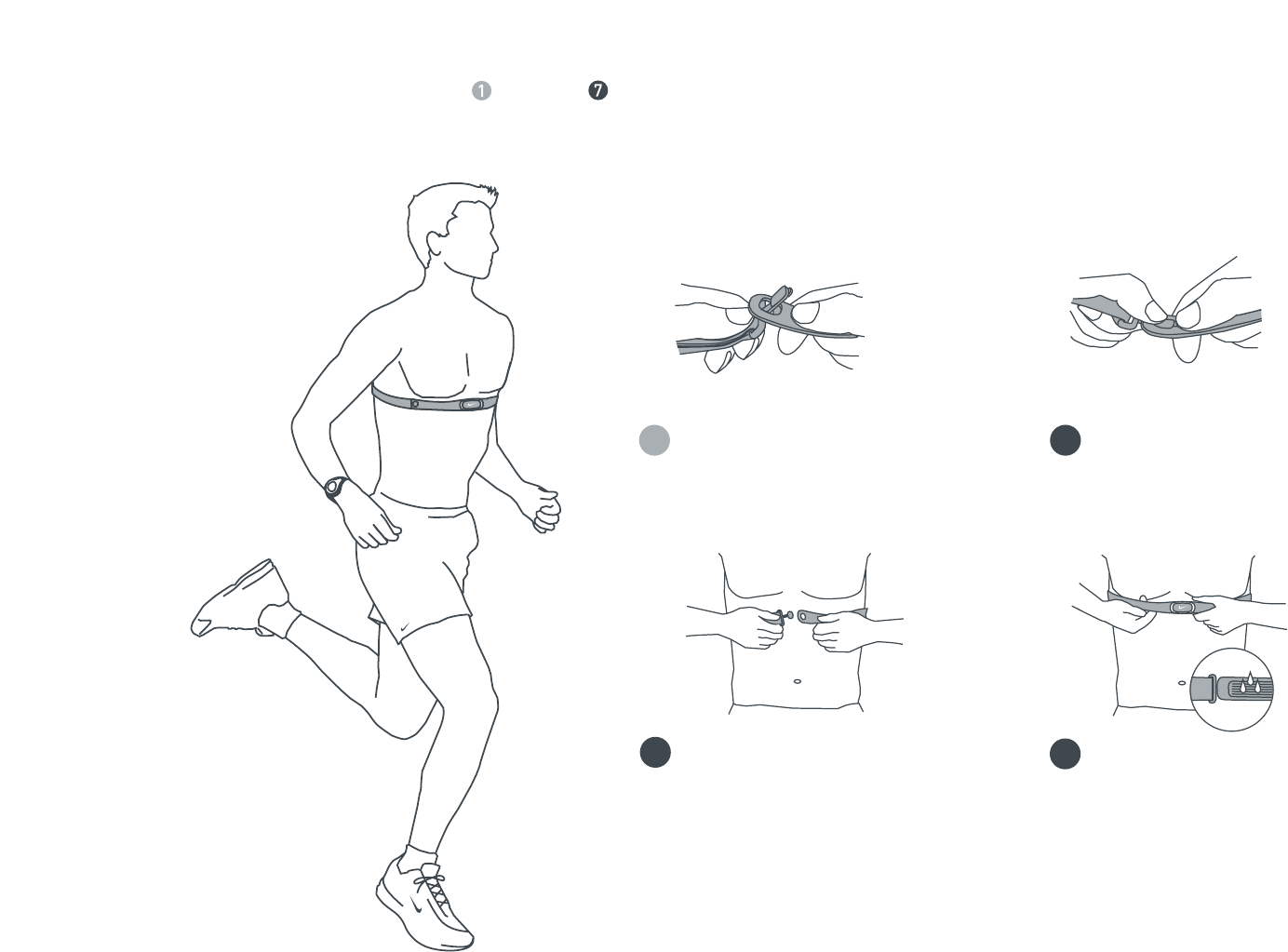 1

7