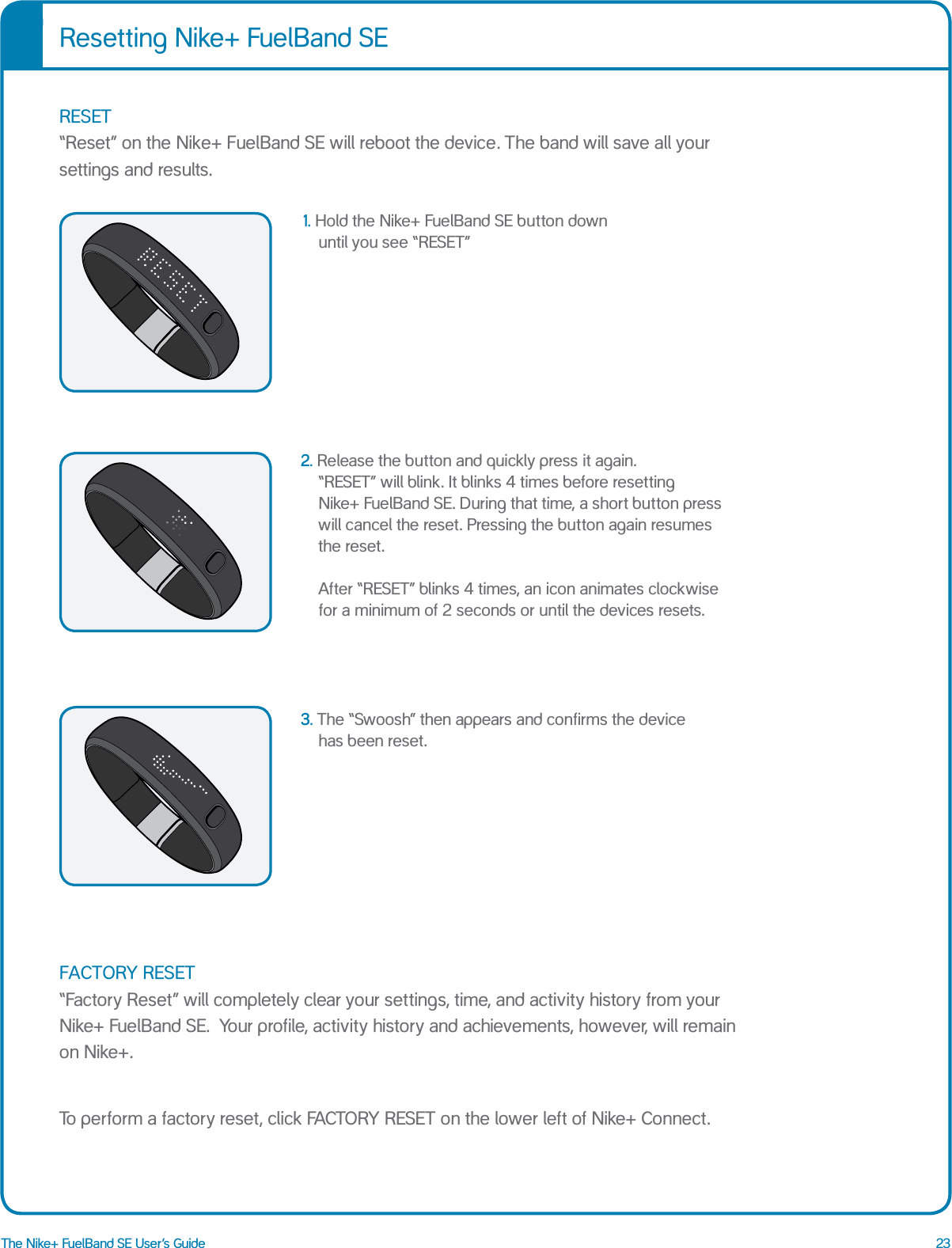 Resetting Nike+ FuelBand SE

RESET
“Reset” on the Nike+ FuelBand SE will reboot the device. The band will save all your settings and results.

RESET

1. Hold the Nike+ FuelBand SE button down until you see “RESET”

2. Release the button and quickly press it again. “RESET” will blink. It blinks 4 times before resetting Nike+ FuelBand SE. During that time, a short button press will cancel the reset. Pressing the button again resumes the reset.

After “RESET” blinks 4 times, an icon animates clockwise for a minimum of 2 seconds or until the devices resets.

3. The “Swoosh” then appears and confirms the device has been reset.

FACTORY RESET
“Factory Reset” will completely clear your settings, time, and activity history from your Nike+ FuelBand SE. Your profile, activity history and achievements, however, will remain on Nike+.

To perform a factory reset, click FACTORY RESET on the lower left of Nike+ Connect.

The Nike+ FuelBand SE User’s Guide 23