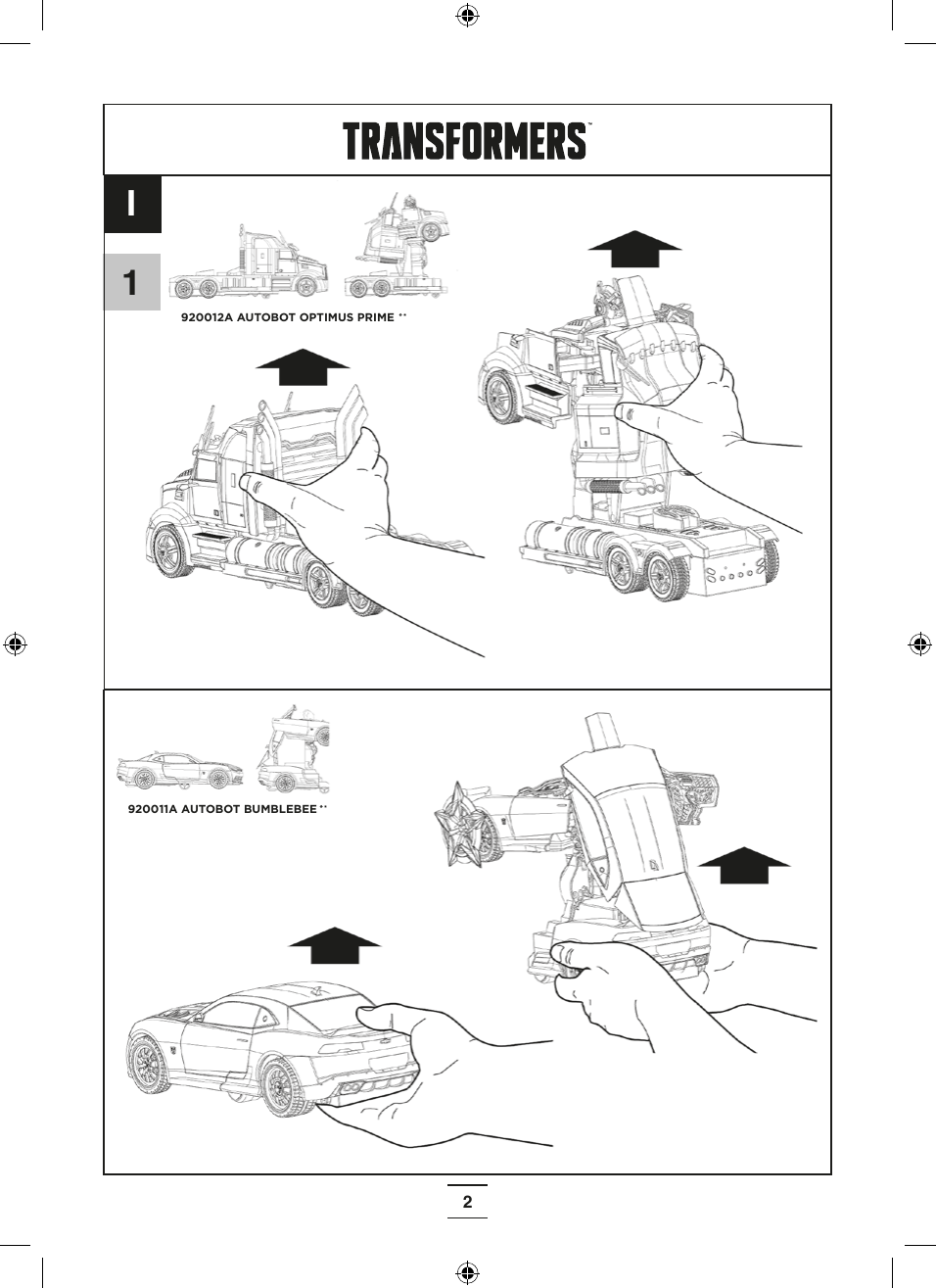 TRANSFORMERS™

I

1

920012A AUTOBOT OPTIMUS PRIME **

920011A AUTOBOT BUMBLEBEE **

2