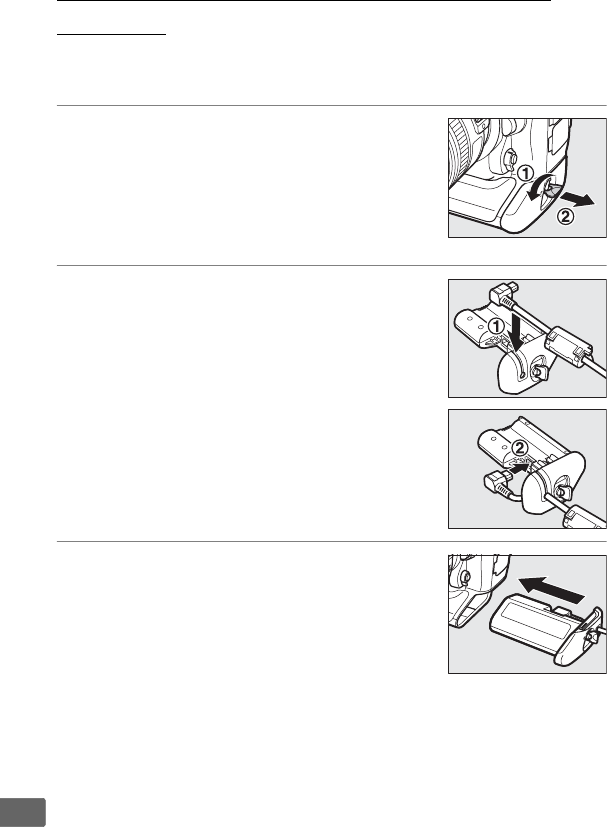 ① ②

①

②