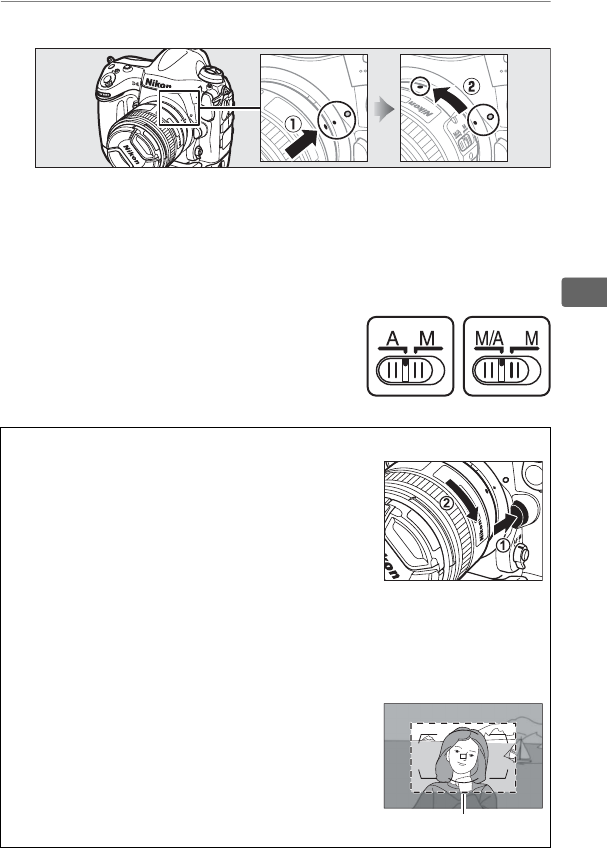 Nikon

①

②

A M

M/A M

②

①