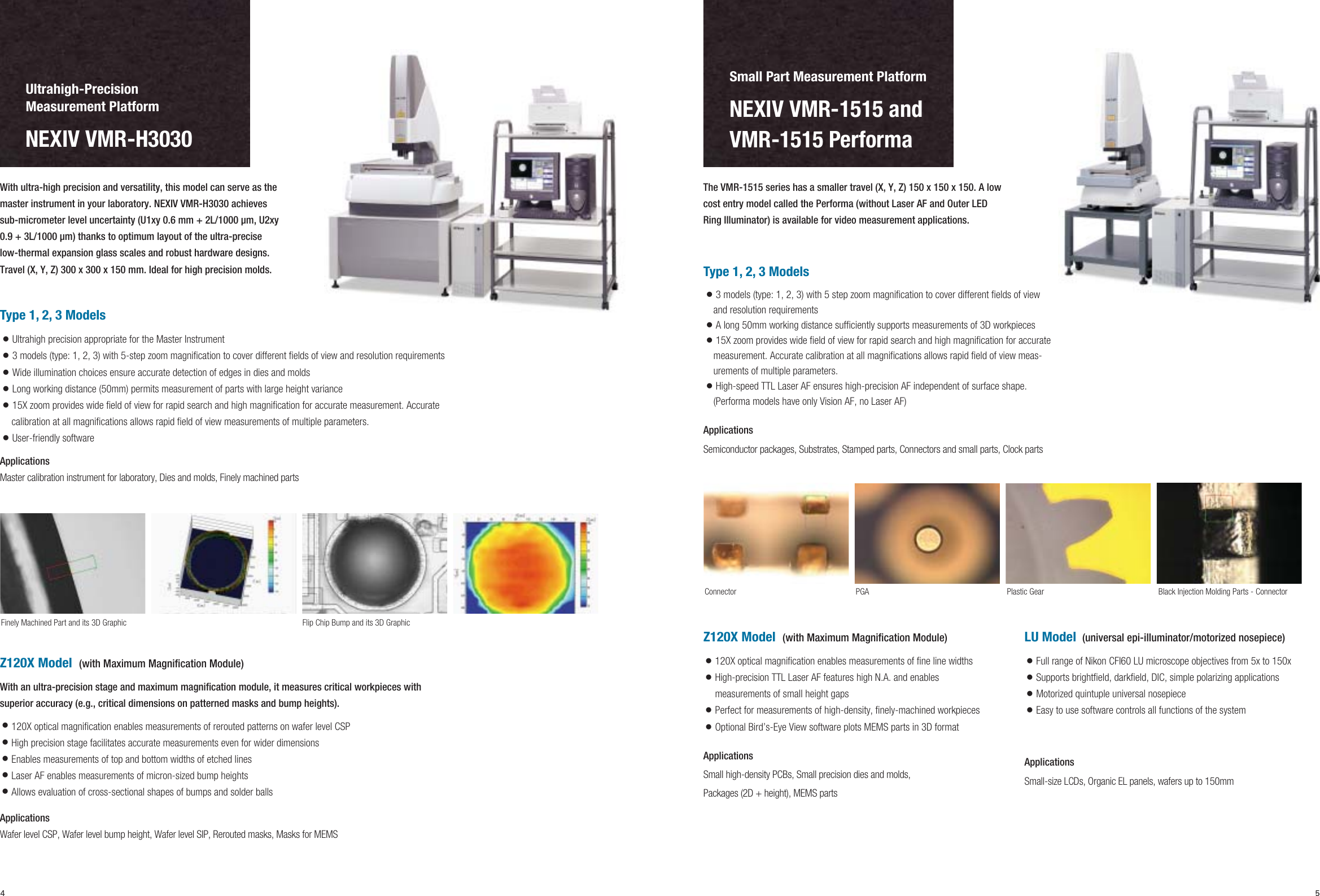 Ultrahigh-Precision Measurement Platform

NEXIV VMR-H3030

With ultra-high precision and versatility, this model can serve as the master instrument in your laboratory. NEXIV VMR-H3030 achieves sub-micrometer level uncertainty (U1xy 0.6 mm + 2L/1000 μm, U2xy 0.9 + 3L/1000 μm) thanks to optimum layout of the ultra-precise low-thermal expansion glass scales and robust hardware designs. Travel (X, Y, Z) 300 x 300 x 150 mm. Ideal for high precision molds.

Type 1, 2, 3 Models

● Ultrahigh precision appropriate for the Master Instrument
● 3 models (type: 1, 2, 3) with 5-step zoom magnification to cover different fields of view and resolution requirements
● Wide illumination choices ensure accurate detection of edges in dies and molds
● Long working distance (50mm) permits measurement of parts with large height variance
● 15X zoom provides wide field of view for rapid search and high magnification for accurate measurement. Accurate calibration at all magnifications allows rapid field of view measurements of multiple parameters.
● User-friendly software

Applications
Master calibration instrument for laboratory, Dies and molds, Finely machined parts

Finely Machined Part and its 3D Graphic

Flip Chip Bump and its 3D Graphic

Z120X Model (with Maximum Magnification Module)

With an ultra-precision stage and maximum magnification module, it measures critical workpieces with superior accuracy (e.g., critical dimensions on patterned masks and bump heights).

● 120X optical magnification enables measurements of rerouted patterns on wafer level CSP
● High precision stage facilitates accurate measurements even for wider dimensions
● Enables measurements of top and bottom widths of etched lines
● Laser AF enables measurements of micron-sized bump heights
● Allows evaluation of cross-sectional shapes of bumps and solder balls

Applications
Wafer level CSP, Wafer level bump height, Wafer level SIP, Rerouted masks, Masks for MEMS

4

Small Part Measurement Platform

NEXIV VMR-1515 and VMR-1515 Performa

The VMR-1515 series has a smaller travel (X, Y, Z) 150 x 150 x 150. A low cost entry model called the Performa (without Laser AF and Outer LED Ring Illuminator) is available for video measurement applications.

Type 1, 2, 3 Models

● 3 models (type: 1, 2, 3) with 5 step zoom magnification to cover different fields of view and resolution requirements
● A long 50mm working distance sufficiently supports measurements of 3D workpieces
● 15X zoom provides wide field of view for rapid search and high magnification for accurate measurement. Accurate calibration at all magnifications allows rapid field of view measurements of multiple parameters.
● High-speed TTL Laser AF ensures high-precision AF independent of surface shape. (Performa models have only Vision AF, no Laser AF)

Applications
Semiconductor packages, Substrates, Stamped parts, Connectors and small parts, Clock parts

Connector

PGA

Plastic Gear

Black Injection Molding Parts - Connector

Z120X Model (with Maximum Magnification Module)

● 120X optical magnification enables measurements of fine line widths
● High-precision TTL Laser AF features high N.A. and enables measurements of small height gaps
● Perfect for measurements of high-density, finely-machined workpieces
● Optional Bird's-Eye View software plots MEMS parts in 3D format

Applications
Small high-density PCBs, Small precision dies and molds,
Packages (2D + height), MEMS parts

LU Model (universal epi-illuminator/motorized nosepiece)

● Full range of Nikon CFI60 LU microscope objectives from 5x to 150x
● Supports brightfield, darkfield, DIC, simple polarizing applications
● Motorized quintuple universal nosepiece
● Easy to use software controls all functions of the system

Applications
Small-size LCDs, Organic EL panels, wafers up to 150mm

5