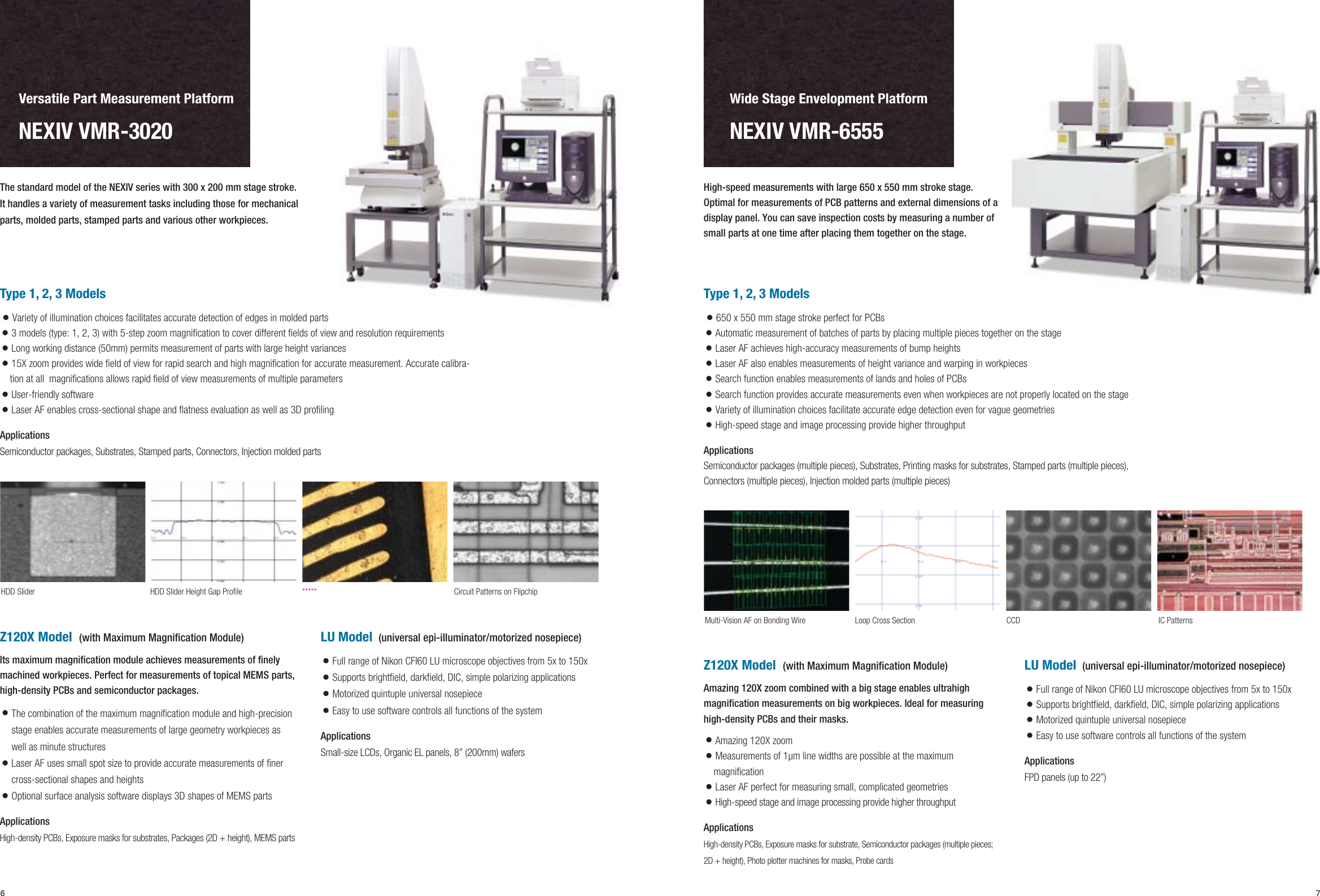 Versatile Part Measurement Platform

NEXIV VMR-3020

The standard model of the NEXIV series with 300 x 200 mm stage stroke. It handles a variety of measurement tasks including those for mechanical parts, molded parts, stamped parts and various other workpieces.

Type 1, 2, 3 Models

● Variety of illumination choices facilitates accurate detection of edges in molded parts
● 3 models (type: 1, 2, 3) with 5-step zoom magnification to cover different fields of view and resolution requirements
● Long working distance (50mm) permits measurement of parts with large height variances
● 15X zoom provides wide field of view for rapid search and high magnification for accurate measurement. Accurate calibration at all magnifications allows rapid field of view measurements of multiple parameters
● User-friendly software
● Laser AF enables cross-sectional shape and flatness evaluation as well as 3D profiling

Applications
Semiconductor packages, Substrates, Stamped parts, Connectors, Injection molded parts

HDD Slider
HDD Slider Height Gap Profile
*****
Circuit Patterns on Flipchip

Z120X Model (with Maximum Magnification Module)

Its maximum magnification module achieves measurements of finely machined workpieces. Perfect for measurements of topical MEMS parts, high-density PCBs and semiconductor packages.

● The combination of the maximum magnification module and high-precision stage enables accurate measurements of large geometry workpieces as well as minute structures
● Laser AF uses small spot size to provide accurate measurements of finer cross-sectional shapes and heights
● Optional surface analysis software displays 3D shapes of MEMS parts

Applications
High-density PCBs, Exposure masks for substrates, Packages (2D + height), MEMS parts

LU Model (universal epi-illuminator/motorized nosepiece)

● Full range of Nikon CFI60 LU microscope objectives from 5x to 150x
● Supports brightfield, darkfield, DIC, simple polarizing applications
● Motorized quintuple universal nosepiece
● Easy to use software controls all functions of the system

Applications
Small-size LCDs, Organic EL panels, 8" (200mm) wafers

6

Wide Stage Envelopment Platform

NEXIV VMR-6555

High-speed measurements with large 650 x 550 mm stroke stage. Optimal for measurements of PCB patterns and external dimensions of a display panel. You can save inspection costs by measuring a number of small parts at one time after placing them together on the stage.

Type 1, 2, 3 Models

● 650 x 550 mm stage stroke perfect for PCBs
● Automatic measurement of batches of parts by placing multiple pieces together on the stage
● Laser AF achieves high-accuracy measurements of bump heights
● Laser AF also enables measurements of height variance and warping in workpieces
● Search function enables measurements of lands and holes of PCBs
● Search function provides accurate measurements even when workpieces are not properly located on the stage
● Variety of illumination choices facilitate accurate edge detection even for vague geometries
● High-speed stage and image processing provide higher throughput

Applications
Semiconductor packages (multiple pieces), Substrates, Printing masks for substrates, Stamped parts (multiple pieces), Connectors (multiple pieces), Injection molded parts (multiple pieces)

Multi-Vision AF on Bonding Wire
Loop Cross Section
CCD
IC Patterns

Z120X Model (with Maximum Magnification Module)

Amazing 120X zoom combined with a big stage enables ultrahigh magnification measurements on big workpieces. Ideal for measuring high-density PCBs and their masks.

● Amazing 120X zoom
● Measurements of 1µm line widths are possible at the maximum magnification
● Laser AF perfect for measuring small, complicated geometries
● High-speed stage and image processing provide higher throughput

Applications
High-density PCBs, Exposure masks for substrate, Semiconductor packages (multiple pieces; 2D + height), Photo plotter machines for masks, Probe cards

LU Model (universal epi-illuminator/motorized nosepiece)

● Full range of Nikon CFI60 LU microscope objectives from 5x to 150x
● Supports brightfield, darkfield, DIC, simple polarizing applications
● Motorized quintuple universal nosepiece
● Easy to use software controls all functions of the system

Applications
FPD panels (up to 22")

7