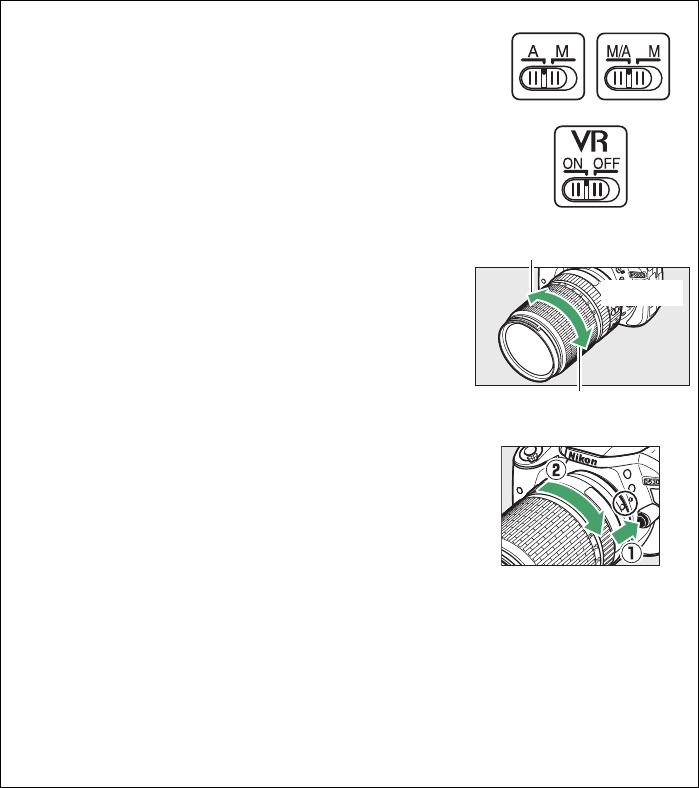 A M

M/A M

VR
ON OFF

Nikon

②

①