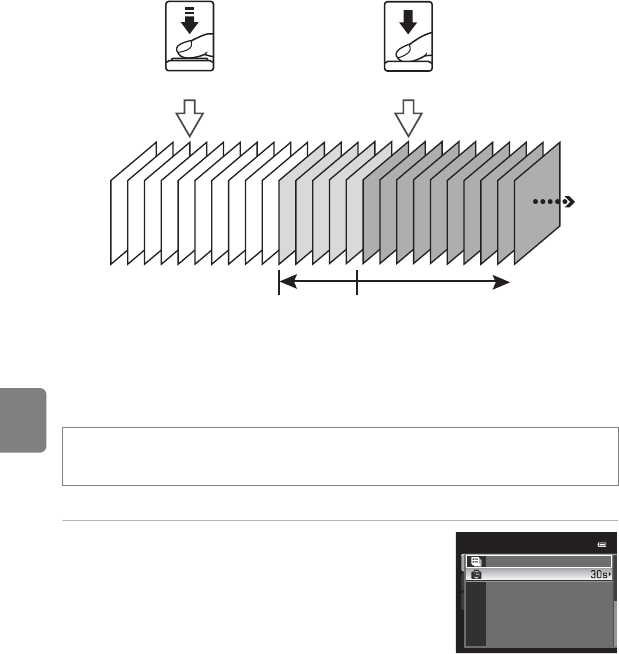 30s