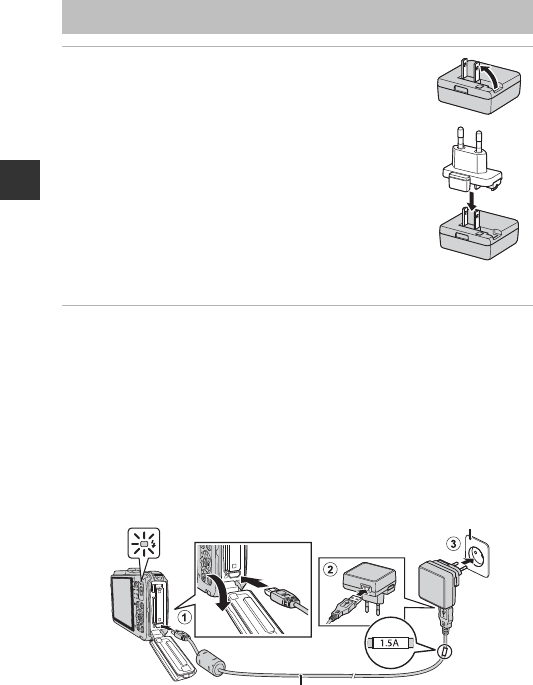 ①

②

③

1.5A