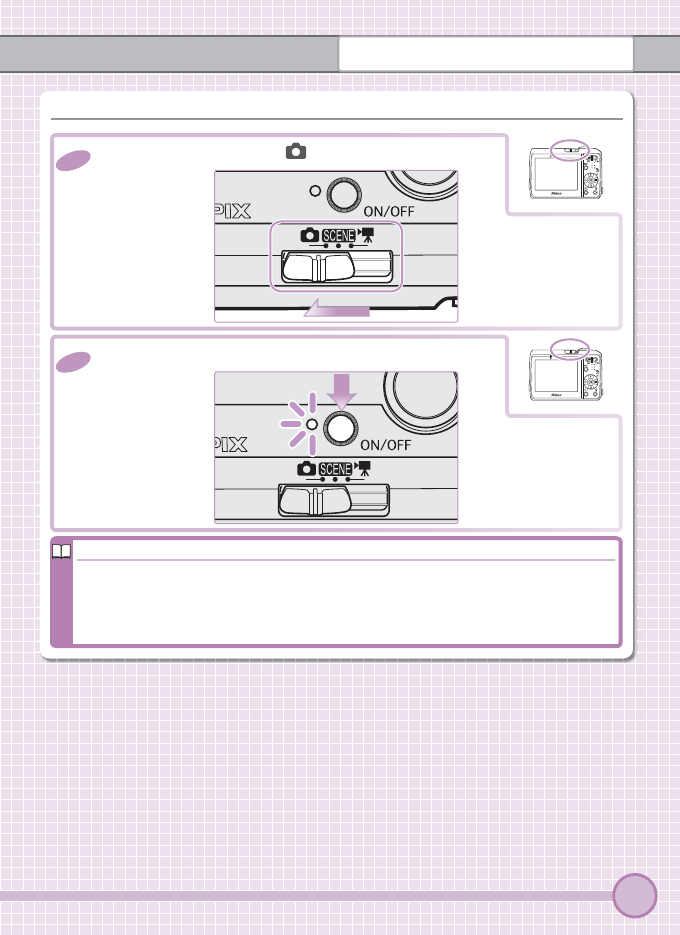 PIX
ON/OFF
SCENE

PIX
ON/OFF
SCENE