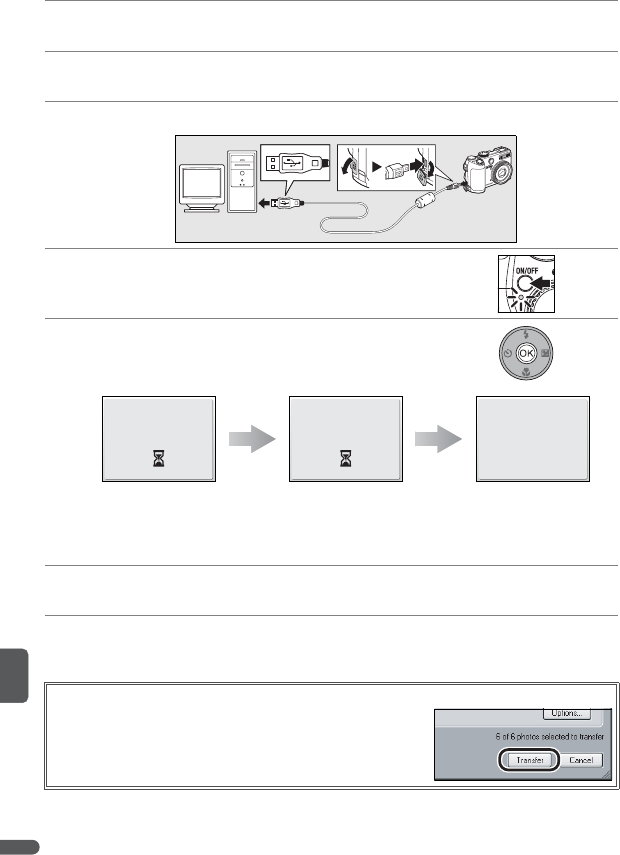 ON/OFF

OK

Options...

6 of 6 photos selected to transfer

Transfer

Cancel