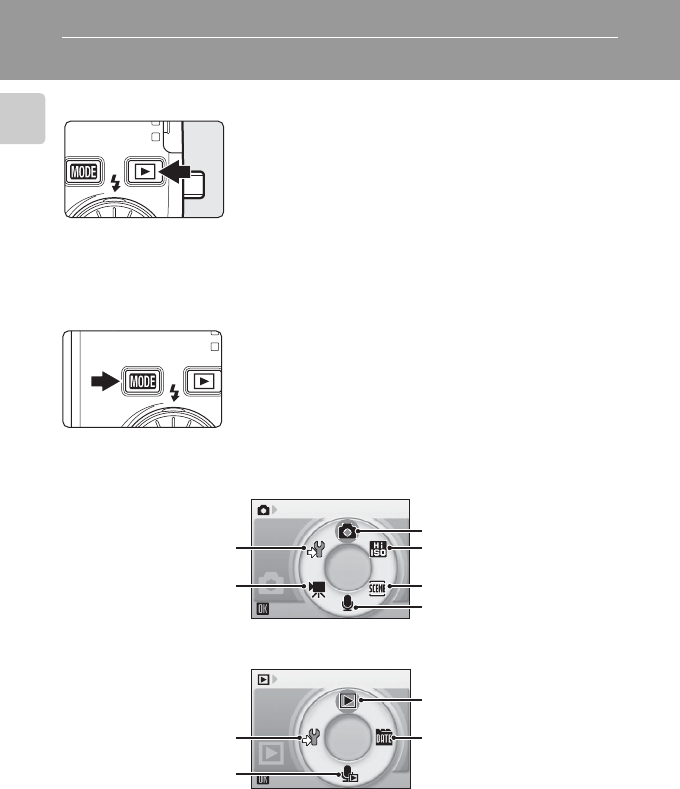 MODE

MODE

Hi ISO

SCENE

OK

DATE

OK