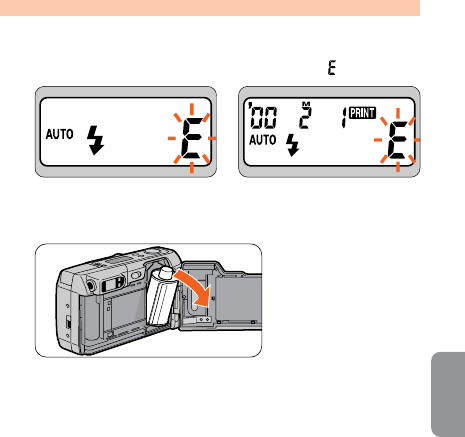 E

AUTO

E

'00 M 2 1 PRINT

AUTO

E