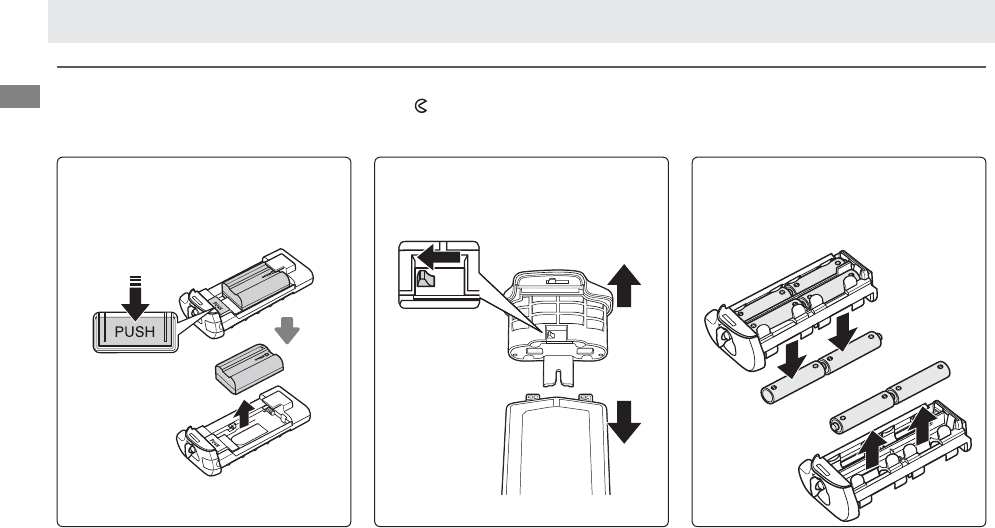 PUSH