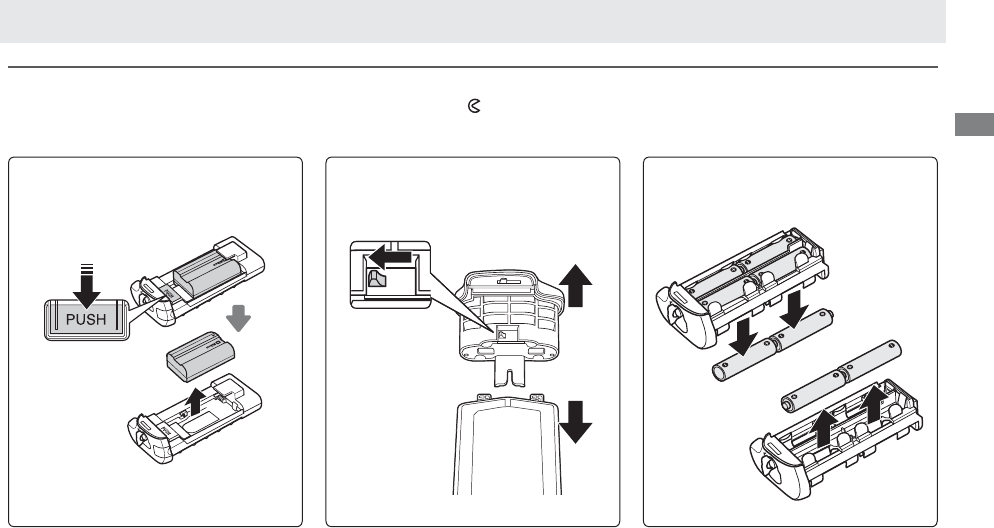 PUSH