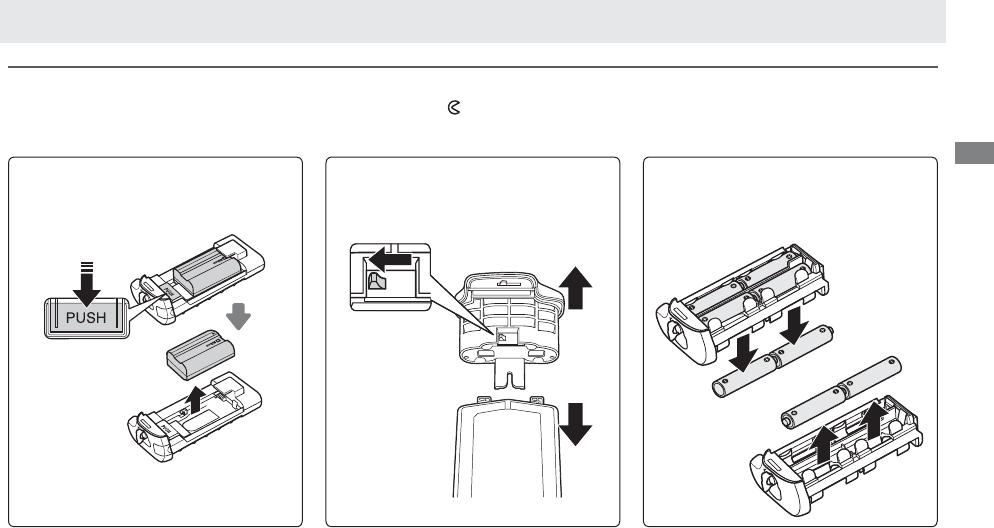 PUSH