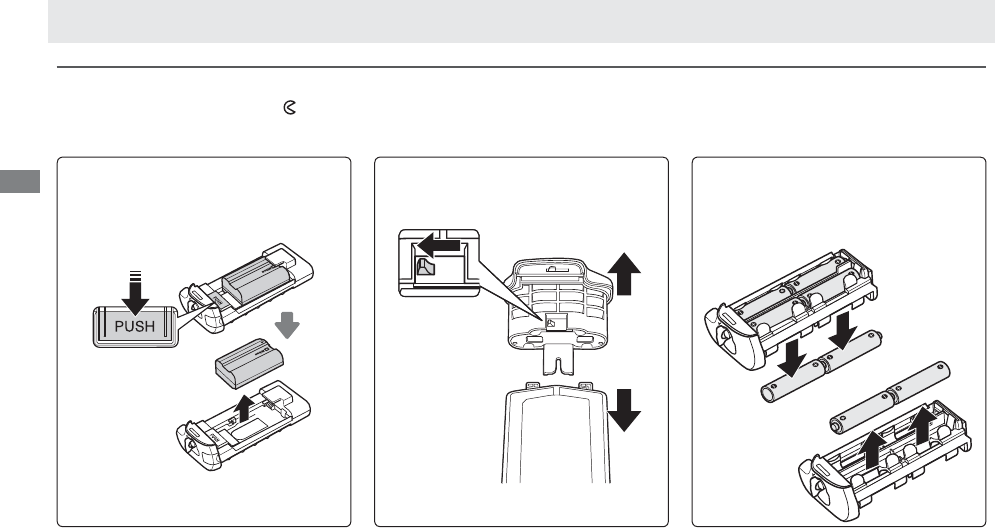 PUSH