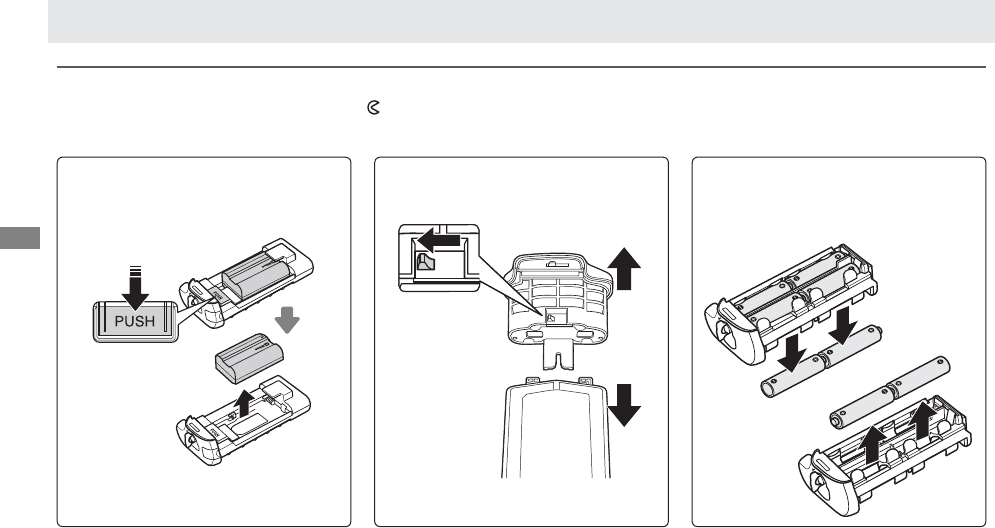 PUSH