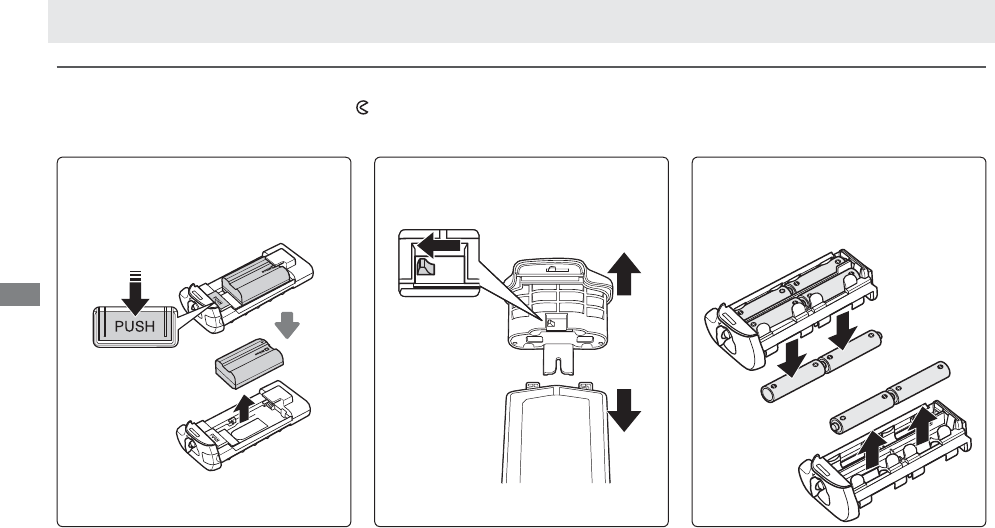 PUSH