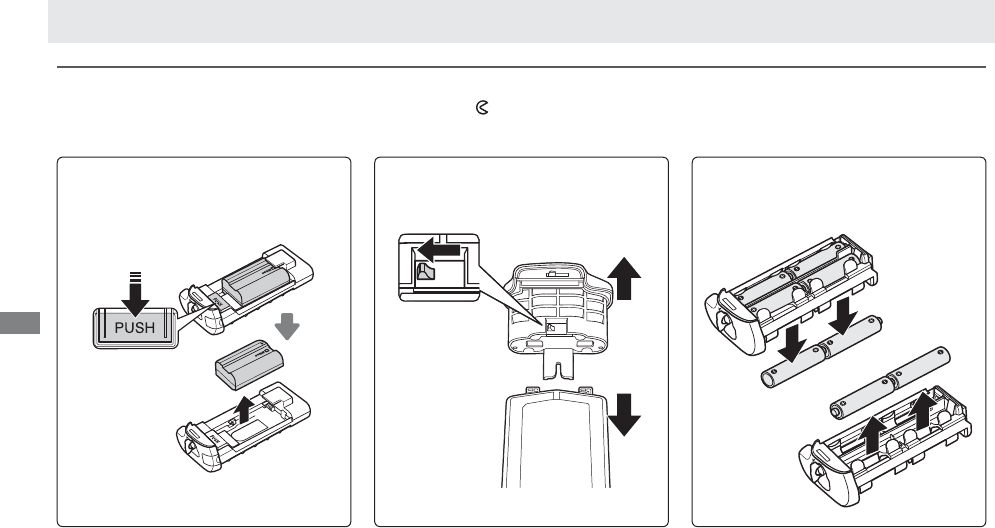 PUSH