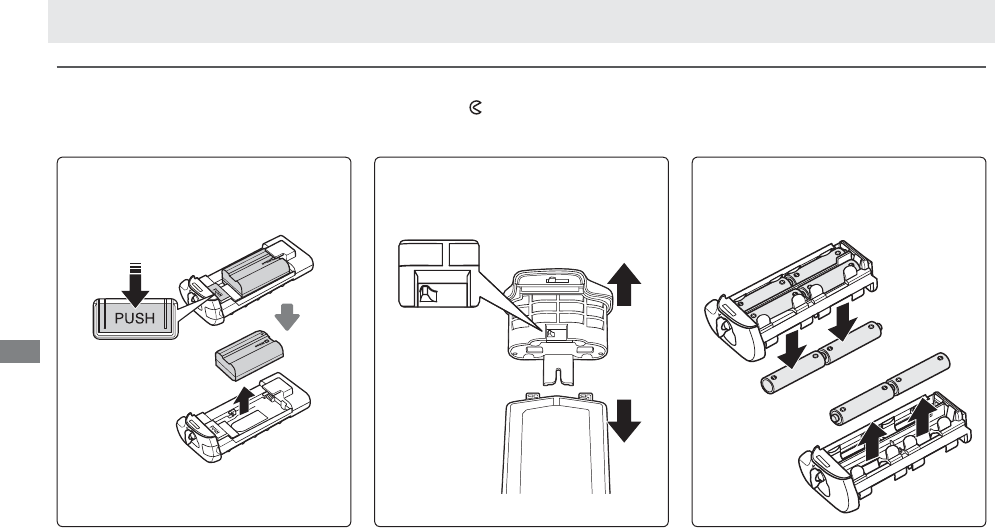 PUSH