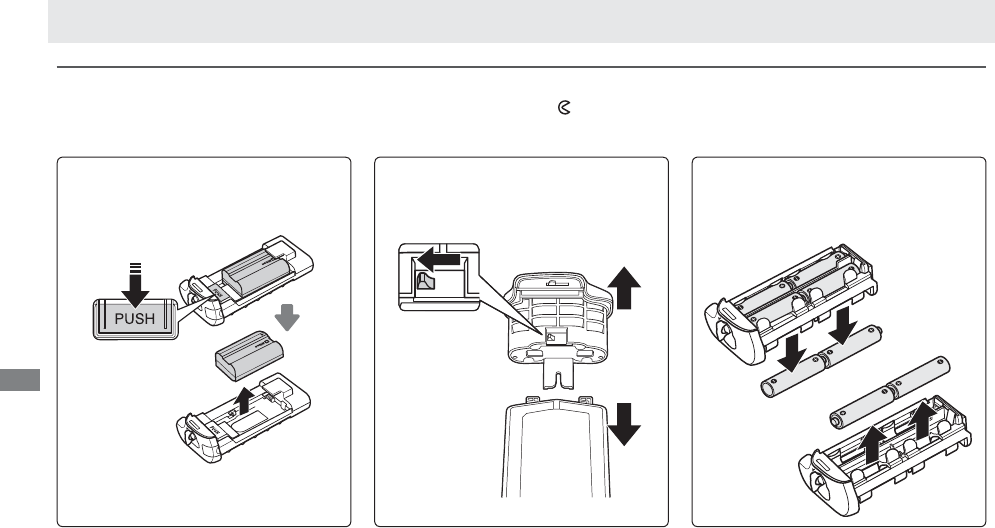 PUSH