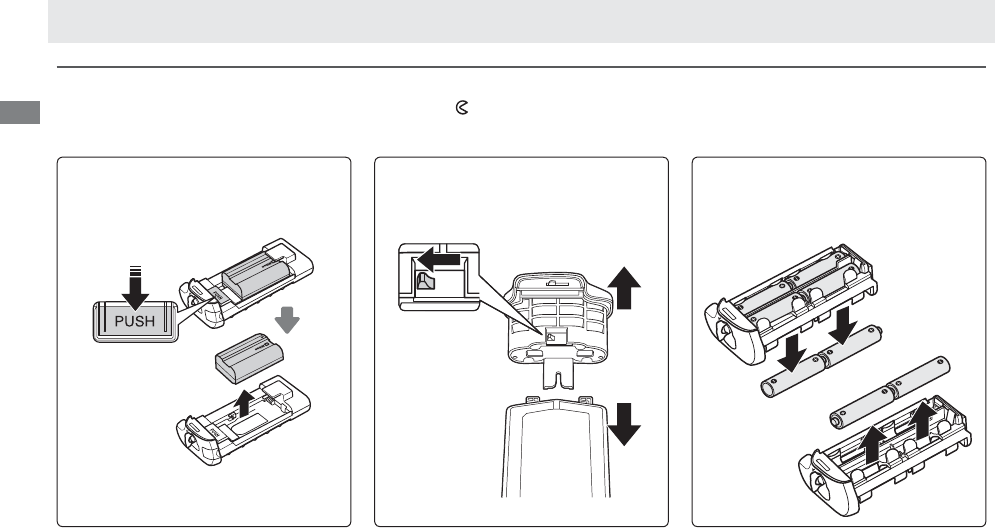 PUSH