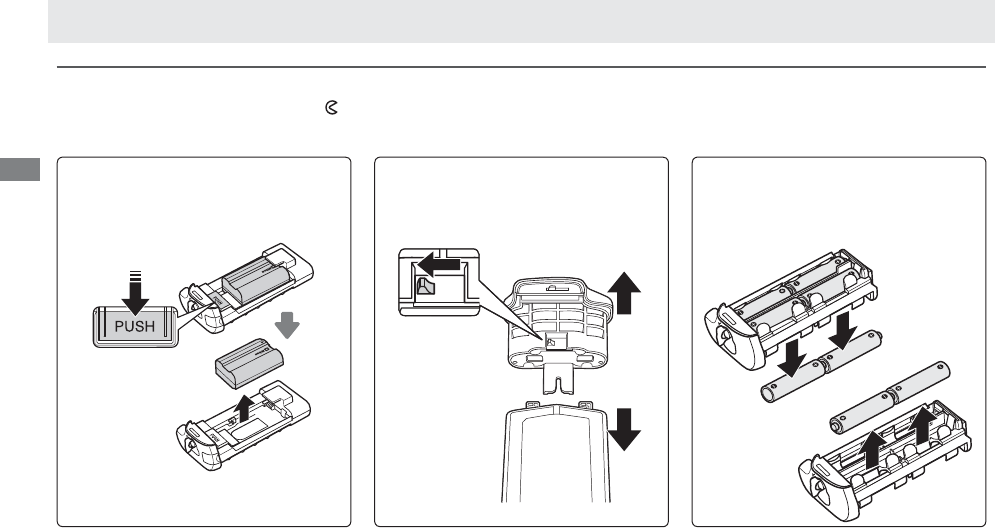 PUSH