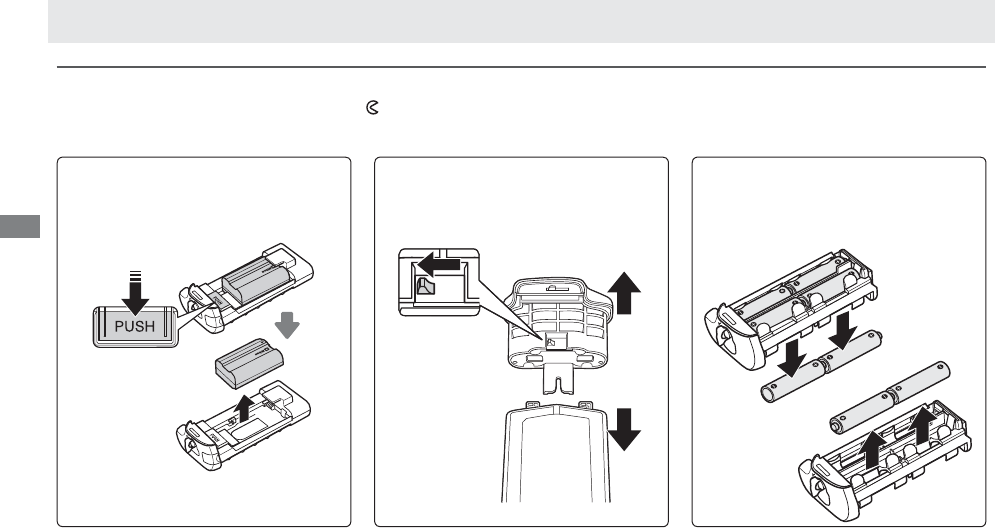 PUSH