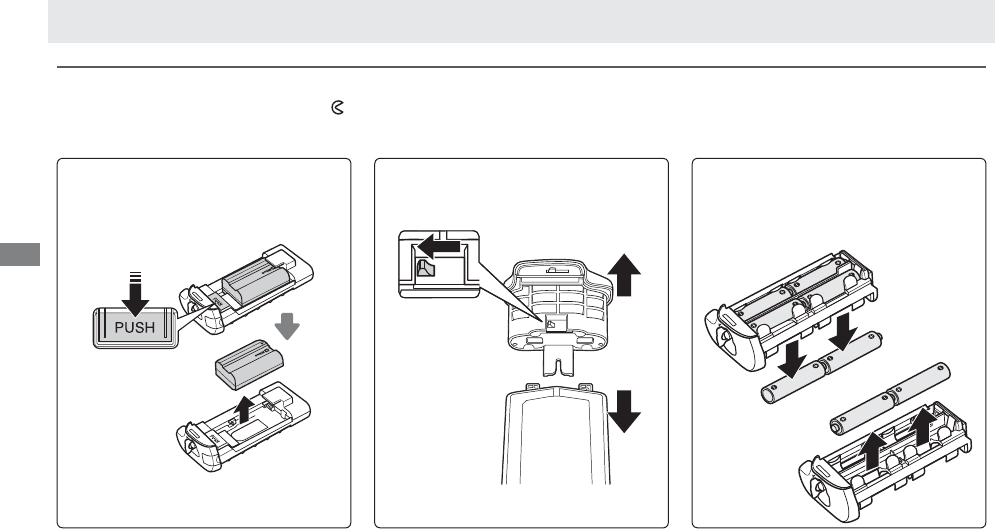 PUSH